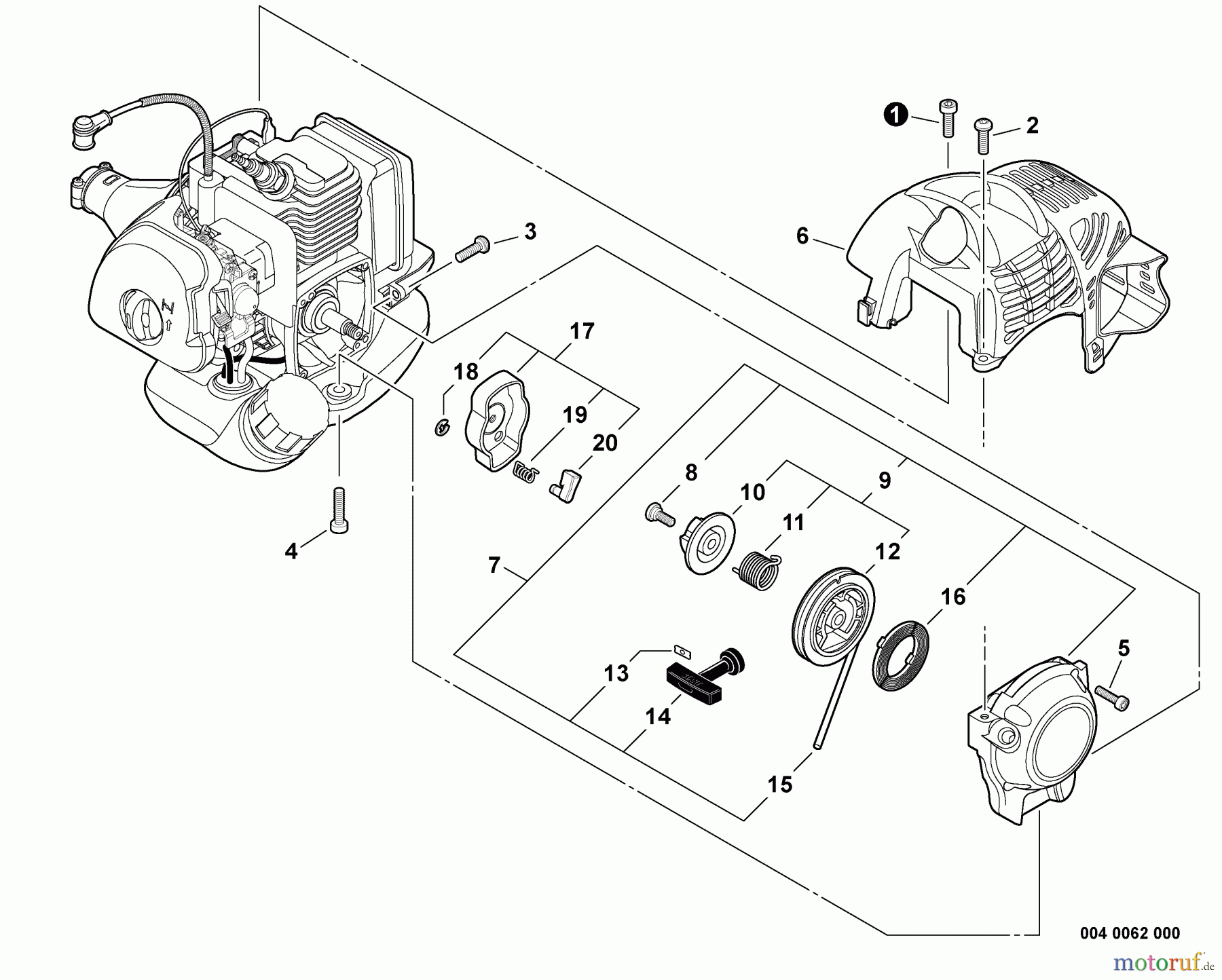 1
2
3
6
17
18
19
20
4
8
10
9
11
12
7
16
5
13
14
15
004 0062 000
motoruf.de