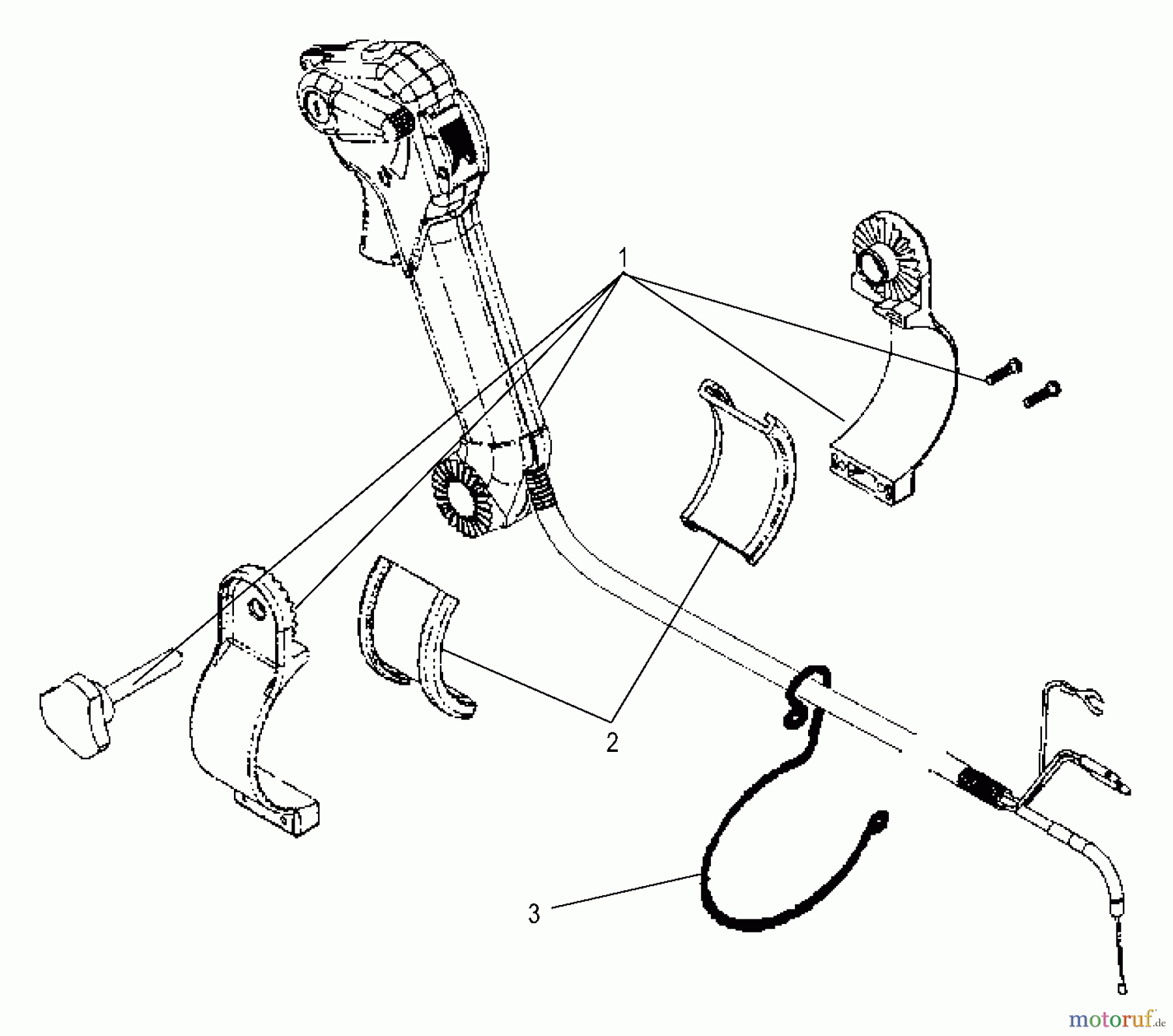 1

2

3

motoruf.de