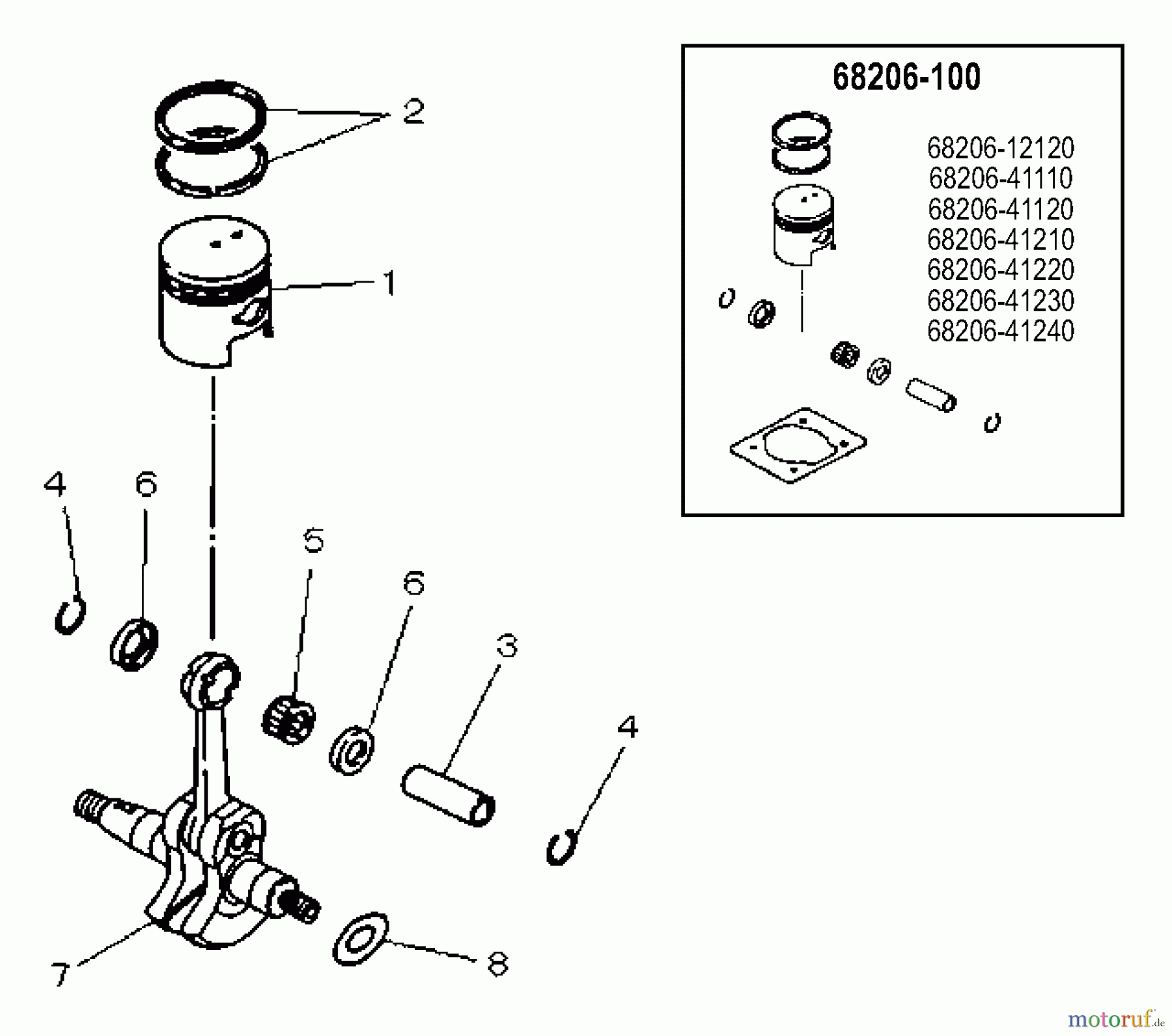 2

1

4

6

5

6

3

4

7

8

68206-100

68206-12120
68206-41110
68206-41120
68206-41210
68206-41220
68206-41230
68206-41240

motoruf.de