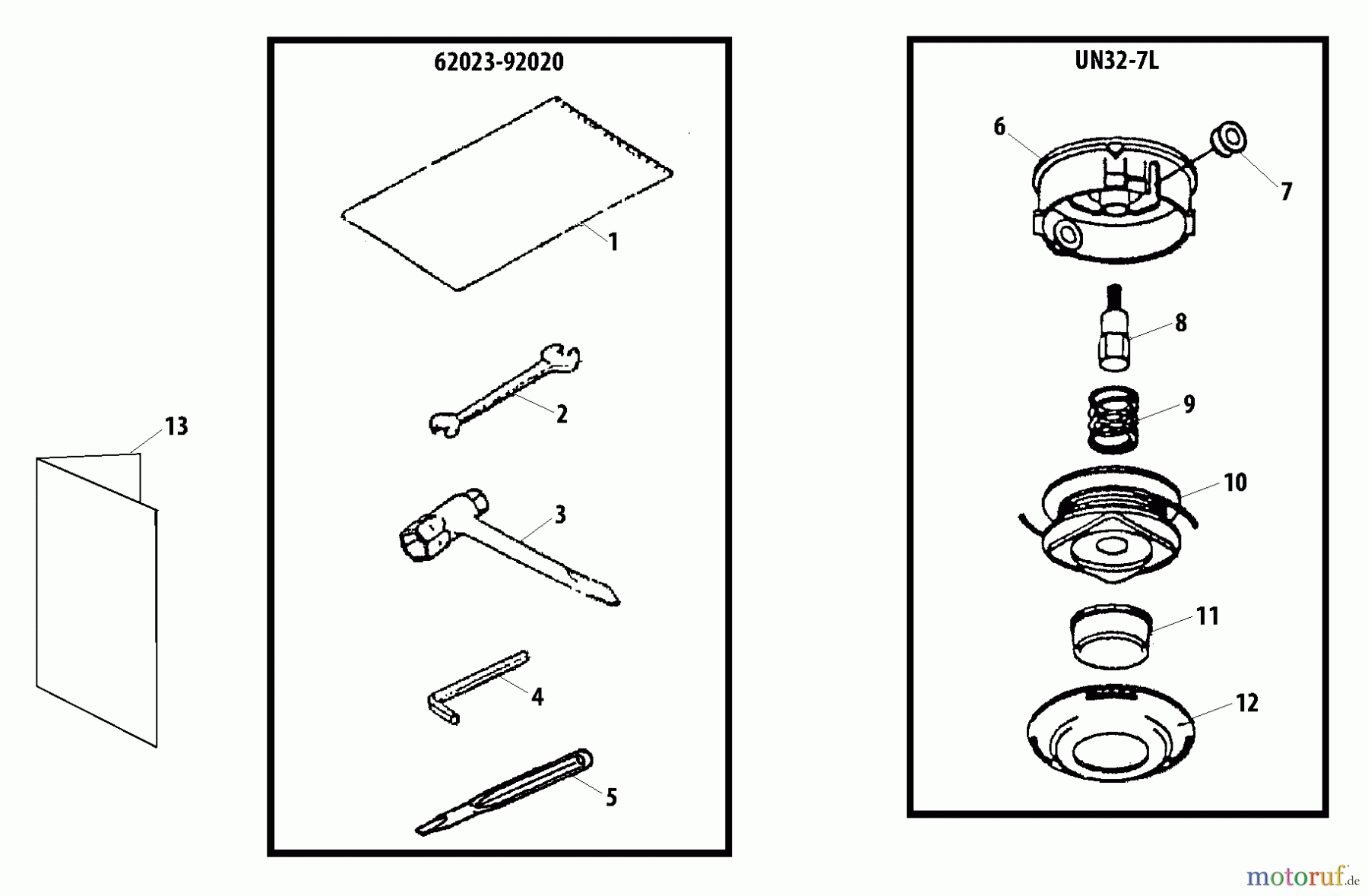 13

62023-92020

1

2

3

4

5

UN32-7L

6

7

8

9

10

11

12

motoruf.de