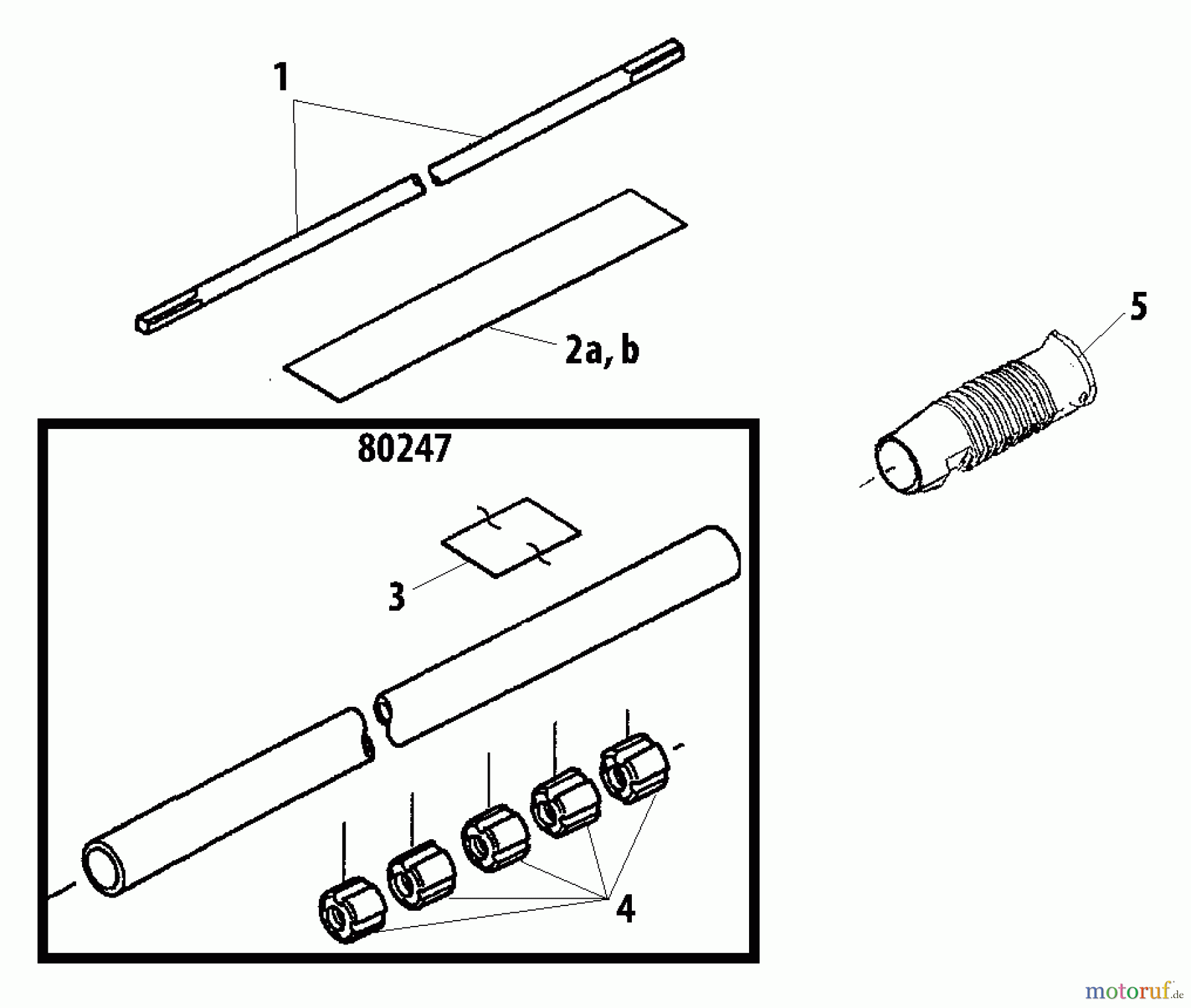 1

2a, b

5

80247

3

4

motoruf.de