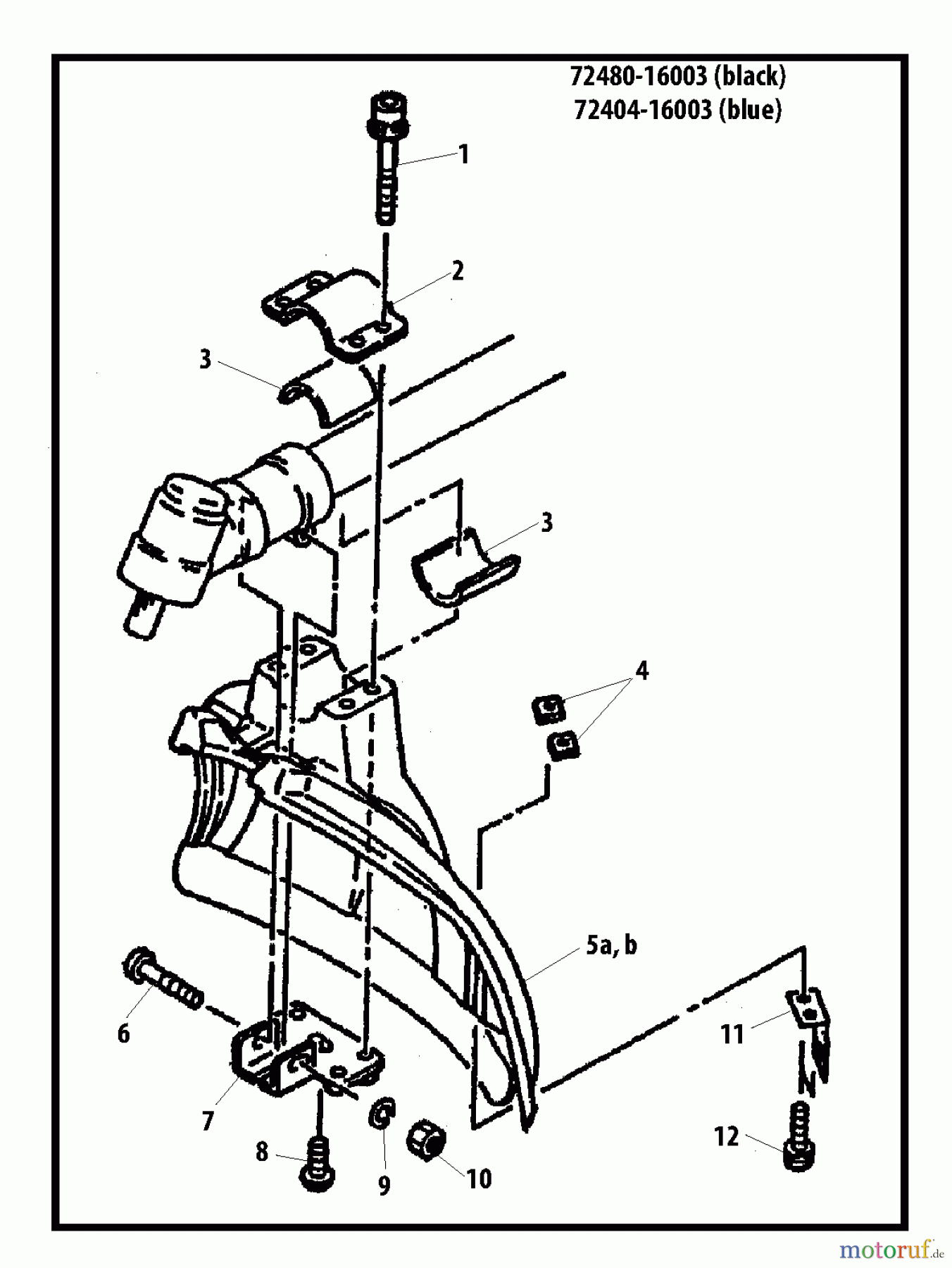 72480-16003 (black)
72404-16003 (blue)

1
2
3
3
4
5a, b
6
7
8
9
10
11
12

motoruf.de