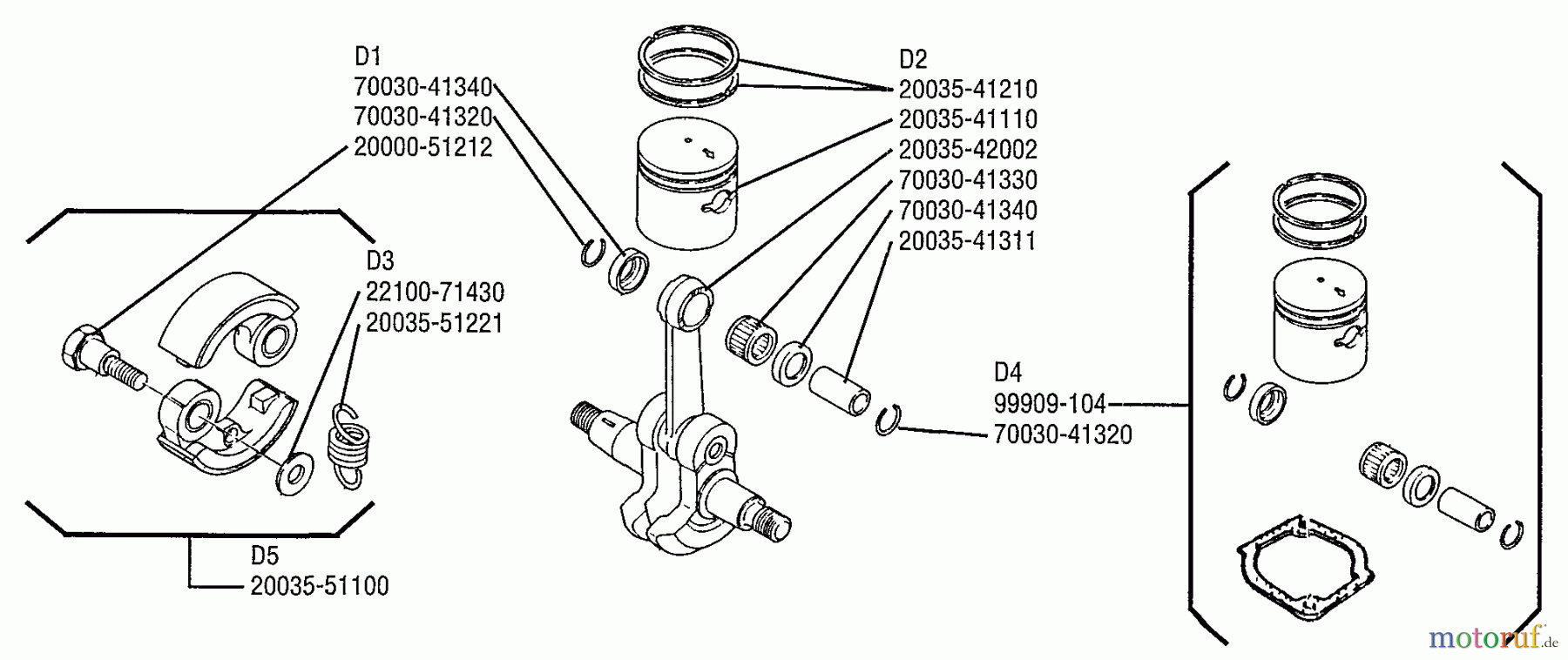 D1
70030-41340
70030-41320
20000-51212

D2
20035-41210
20035-41110
20035-42002
70030-41330
70030-41340
20035-41311

D3
22100-71430
20035-51221

D4
99909-104
70030-41320

D5
20035-51100

motoruf.de