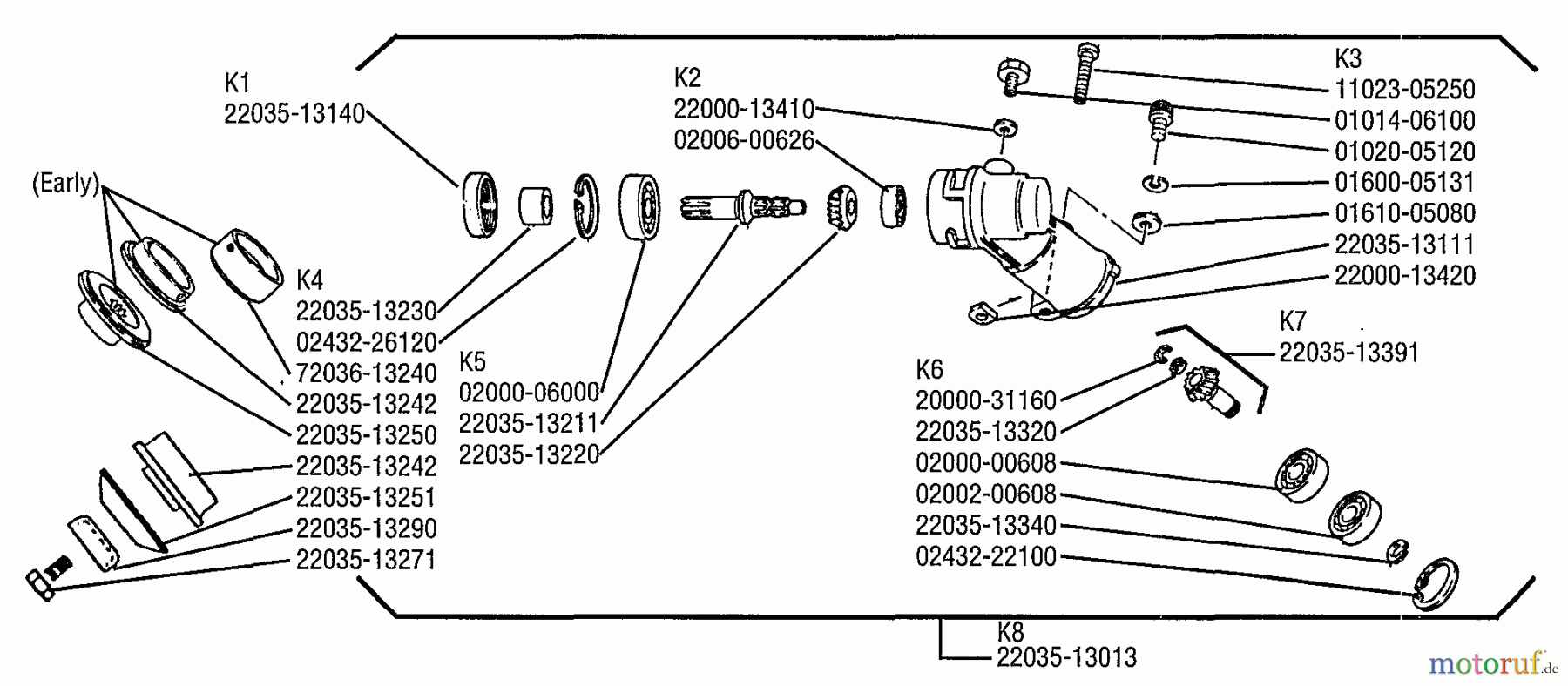 K1
22035-13140

(Early)

K4
22035-13230
02432-26120
72036-13240
22035-13242
22035-13250
22035-13242
22035-13251
22035-13290
22035-13271

K2
22000-13410
02006-00626

K5
02000-06000
22035-13211
22035-13220

K3
11023-05250
01014-06100
01020-05120
01600-05131
01610-05080
22035-13111
22000-13420

K7
22035-13391

K6
20000-31160
22035-13320
02000-00608
02002-00608
22035-13340
02432-22100

K8
22035-13013

motoruf.de