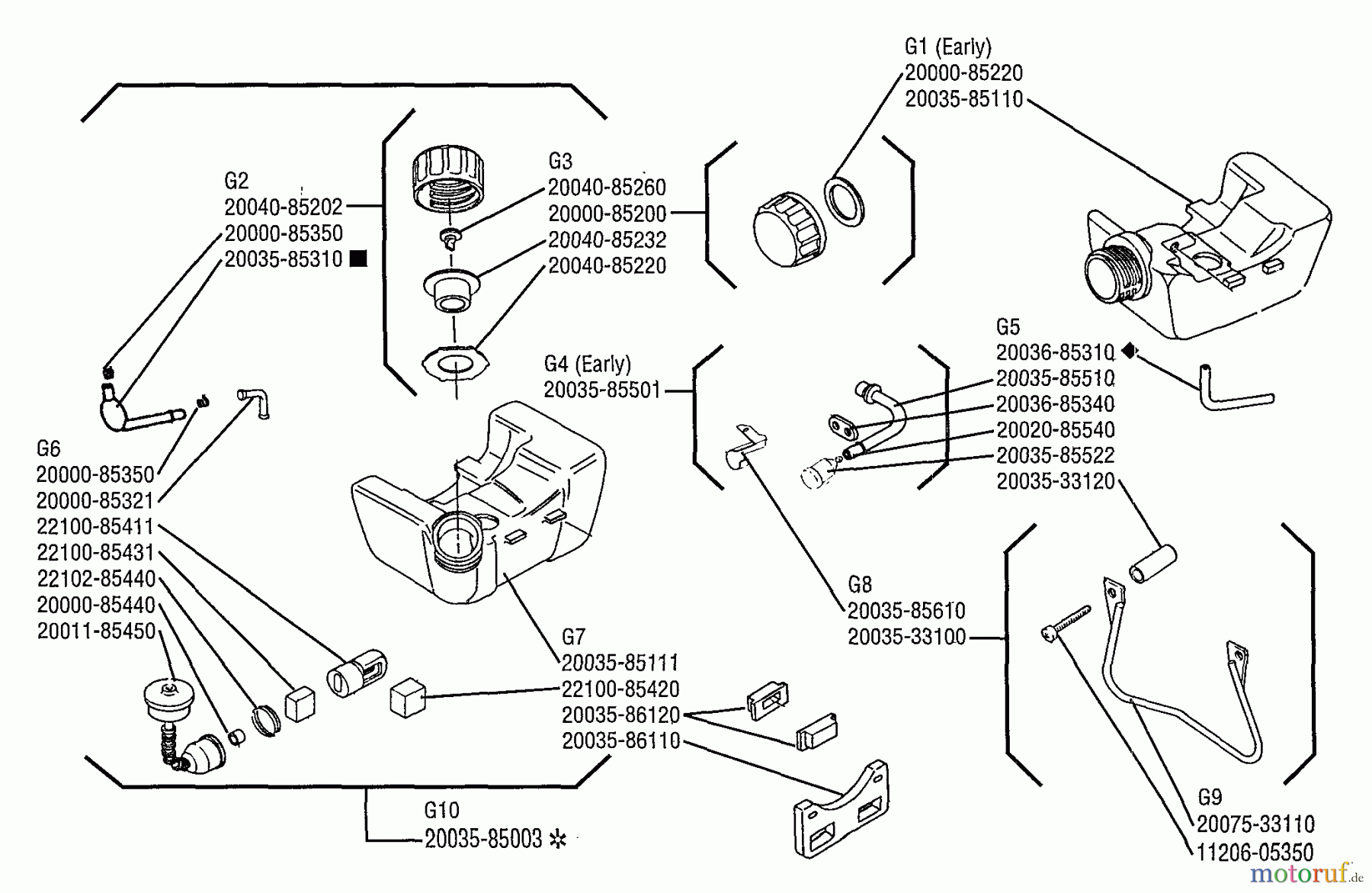 G1 (Early)
20000-85220
20035-85110

G2
20040-85202
20000-85350
20035-85310 ■

G3
20040-85260
20000-85200
20040-85232
20040-85220

G4 (Early)
20035-85501

G5
20036-85310 ◆
20035-85510
20036-85340
20020-85540
20035-85522
20035-33120

G6
20000-85350
20000-85321
22100-85411
22100-85431
22102-85440
20000-85440
20011-85450

G7
20035-85111
22100-85420
20035-86120
20035-86110

G8
20035-85610
20035-33100

G9
20075-33110
11206-05350

G10
20035-85003 ✲

motoruf.de