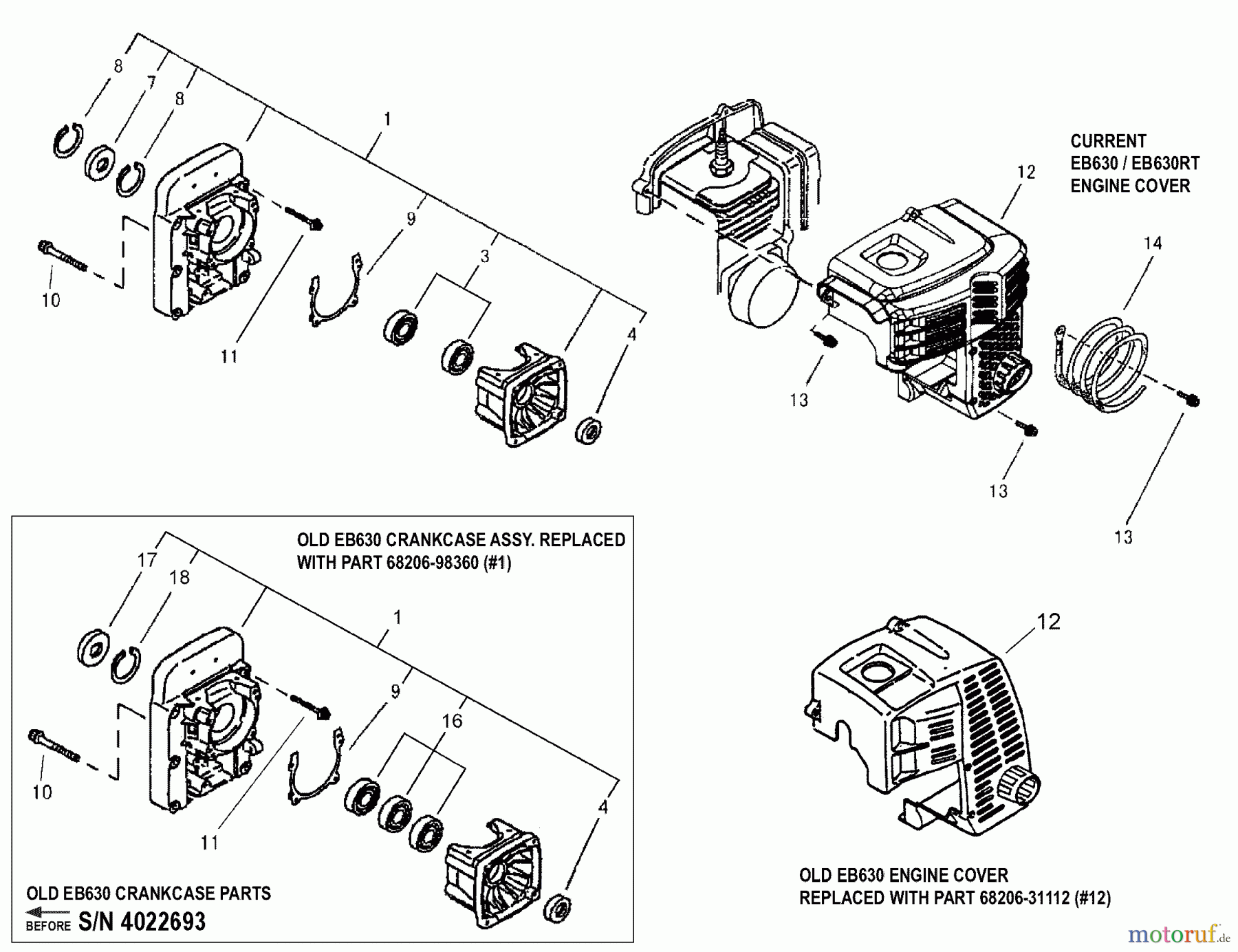 8
7
8
1
9
3
10
11
4

CURRENT
EB630 / EB630RT
ENGINE COVER

12
14
13
13
13

OLD EB630 CRANKCASE ASSY. REPLACED WITH PART 68206-98360 (#1)

17
18
1
9
16
10
11
4

OLD EB630 CRANKCASE PARTS
BEFORE S/N 4022693

12

OLD EB630 ENGINE COVER
REPLACED WITH PART 68206-31112 (#12)

motoruf.de