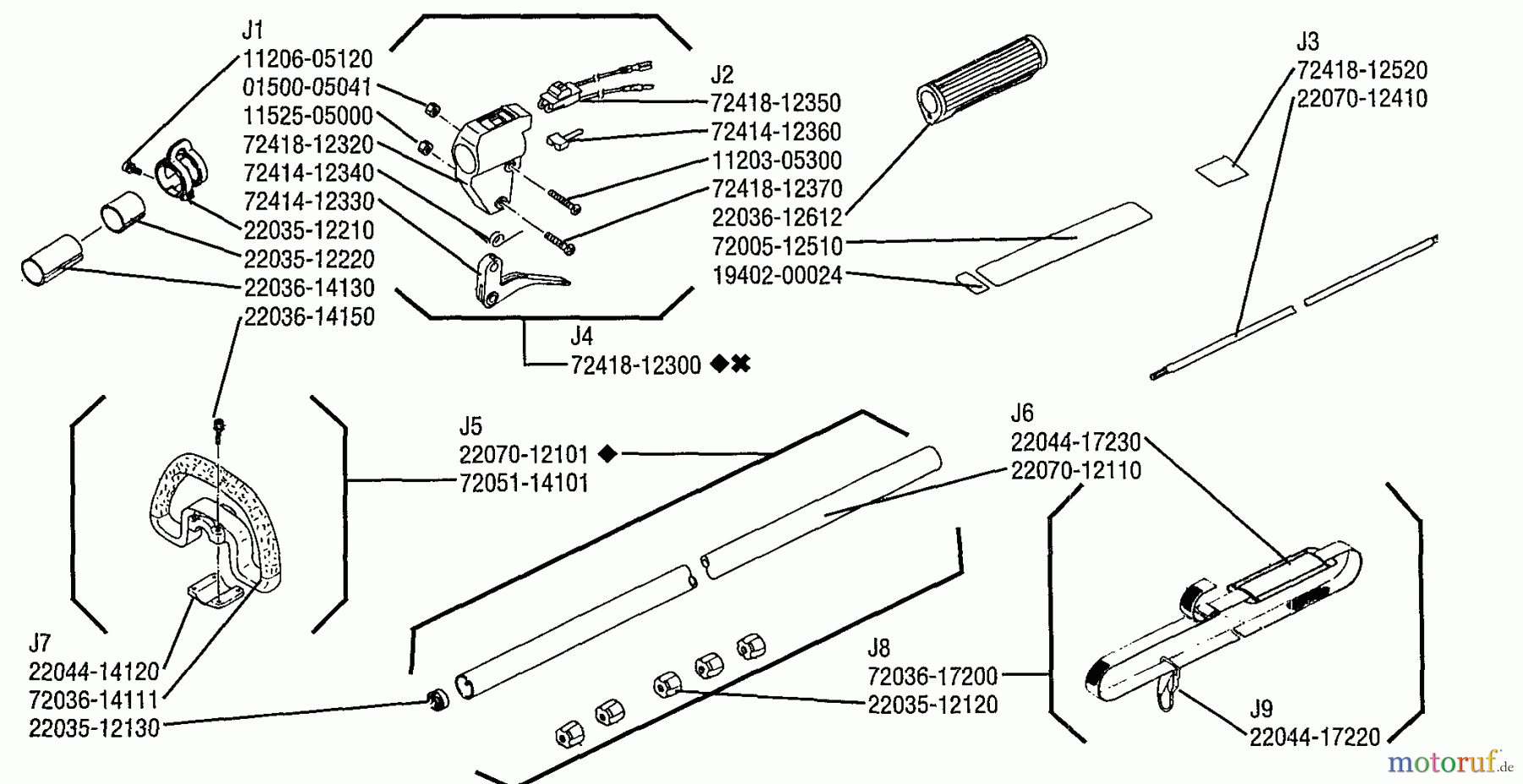 J1
11206-05120
01500-05041
11525-05000
72418-12320
72414-12340
72414-12330
22035-12210
22035-12220
22036-14130
22036-14150

J2
72418-12350
72414-12360
11203-05300
72418-12370
22036-12612
72005-12510
19402-00024

J3
72418-12520
22070-12410

J4
72418-12300 ◆✖

J5
22070-12101 ◆
72051-14101

J6
22044-17230
22070-12110

J7
22044-14120
72036-14111
22035-12130

J8
72036-17200
22035-12120

J9
22044-17220

motoruf.de