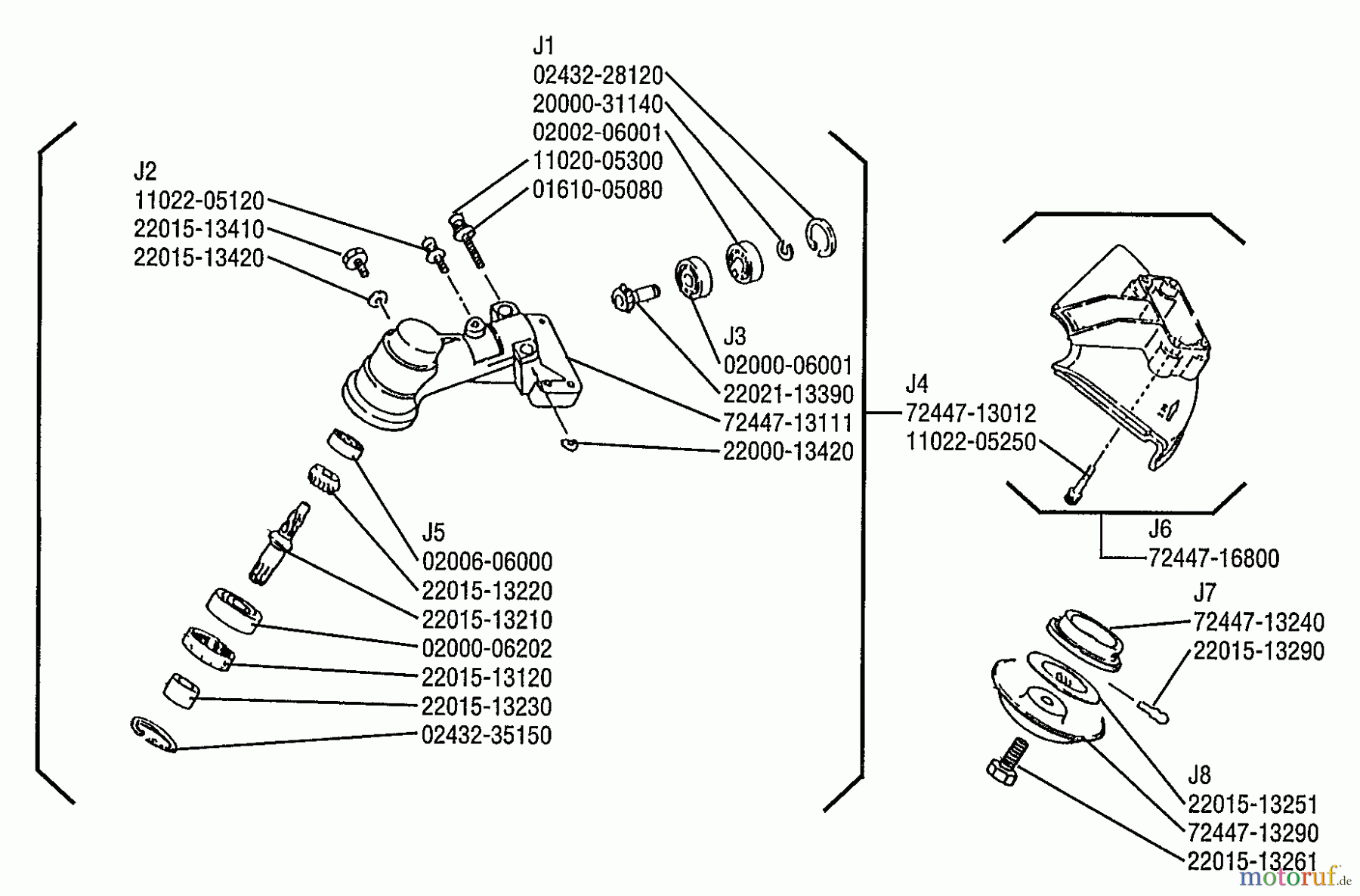 J1
02432-28120
20000-31140
02002-06001
11020-05300
01610-05080

J2
11022-05120
22015-13410
22015-13420

J3
02000-06001
22021-13390
72447-13111
22000-13420

J4
72447-13012
11022-05250

J5
02006-06000
22015-13220
22015-13210
02000-06202
22015-13120
22015-13230
02432-35150

J6
72447-16800

J7
72447-13240
22015-13290

J8
22015-13251
72447-13290
22015-13261

motoruf.de