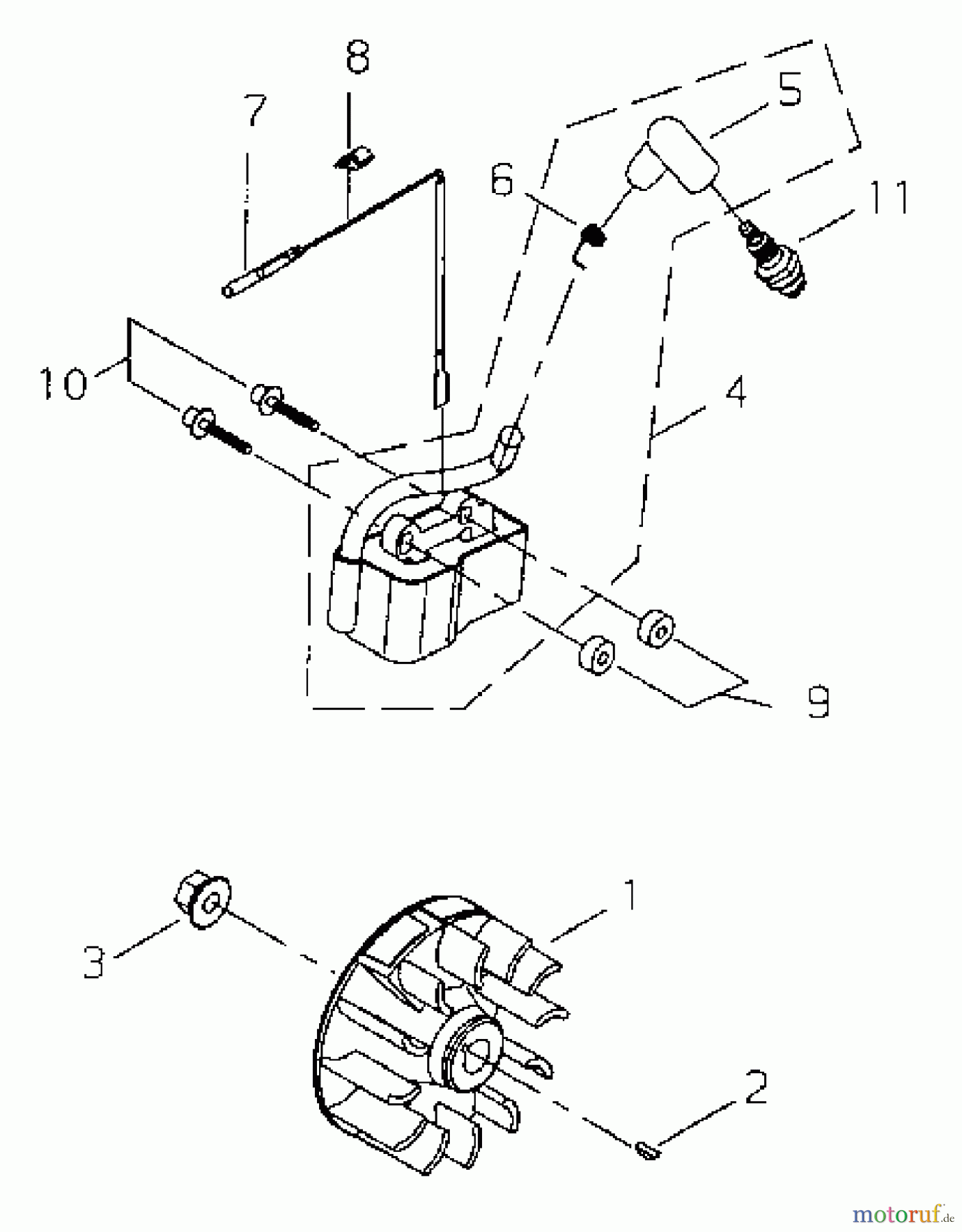 8
7
5
6
11
10
4
9
1
3
2
motoruf.de