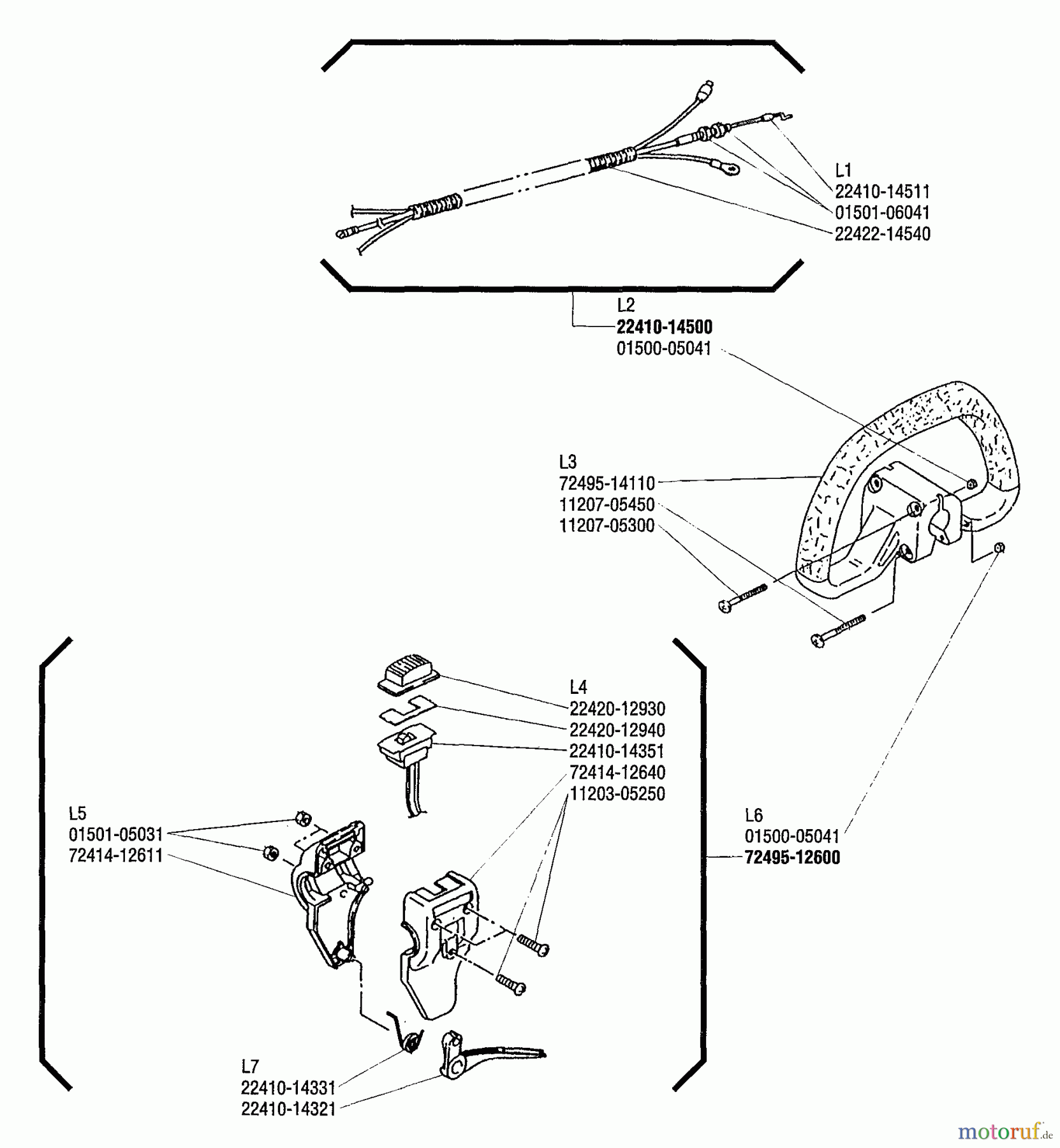 L1
22410-14511
01501-06041
22422-14540

L2
22410-14500
01500-05041

L3
72495-14110
11207-05450
11207-05300

L4
22420-12930
22420-12940
22410-14351
72414-12640
11203-05250

L5
01501-05031
72414-12611

L6
01500-05041
72495-12600

L7
22410-14331
22410-14321

motoruf.de