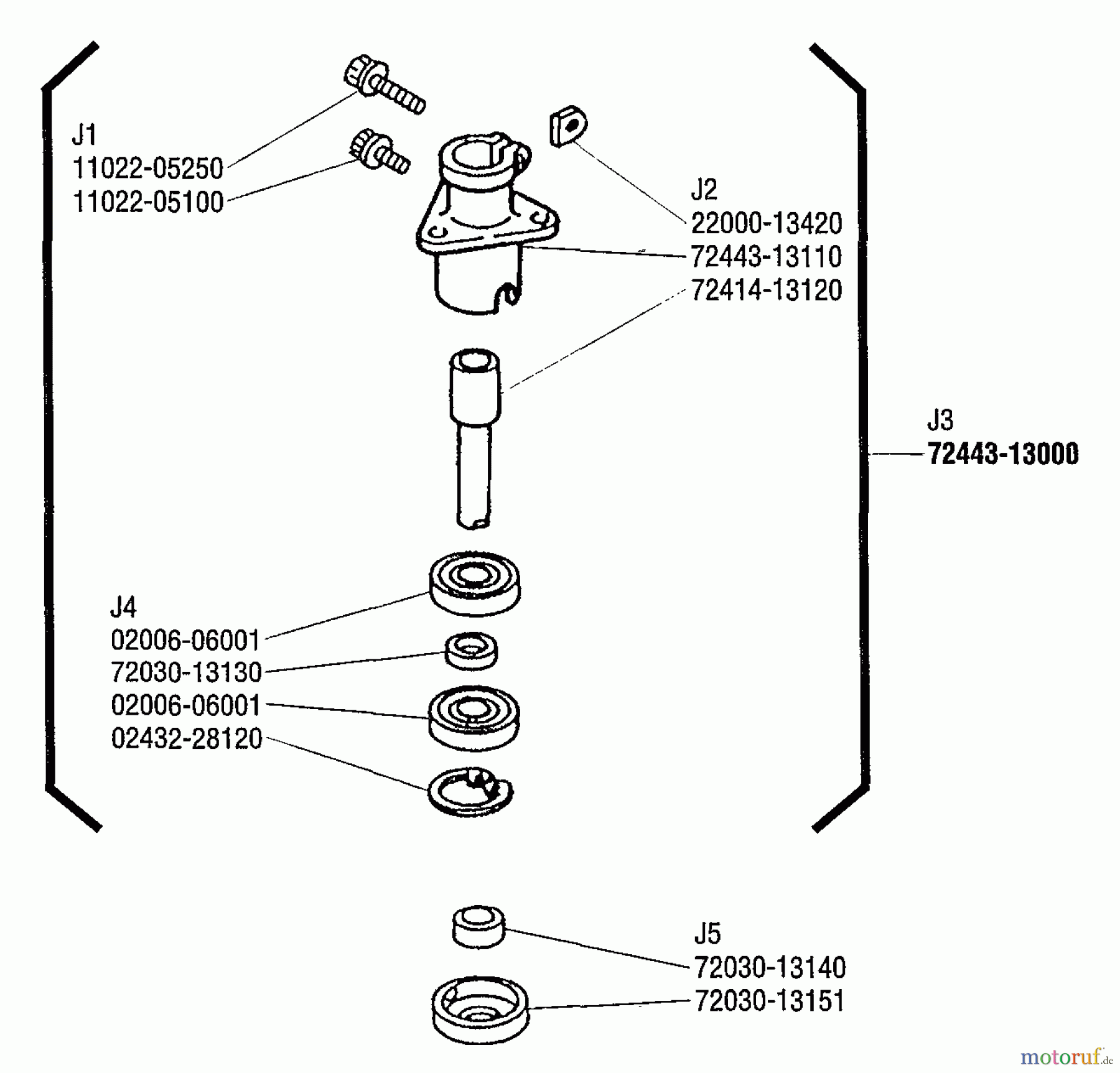 J1
11022-05250
11022-05100

J2
22000-13420
72443-13110
72414-13120

J3
72443-13000

J4
02006-06001
72030-13130
02006-06001
02432-28120

J5
72030-13140
72030-13151

motoruf.de