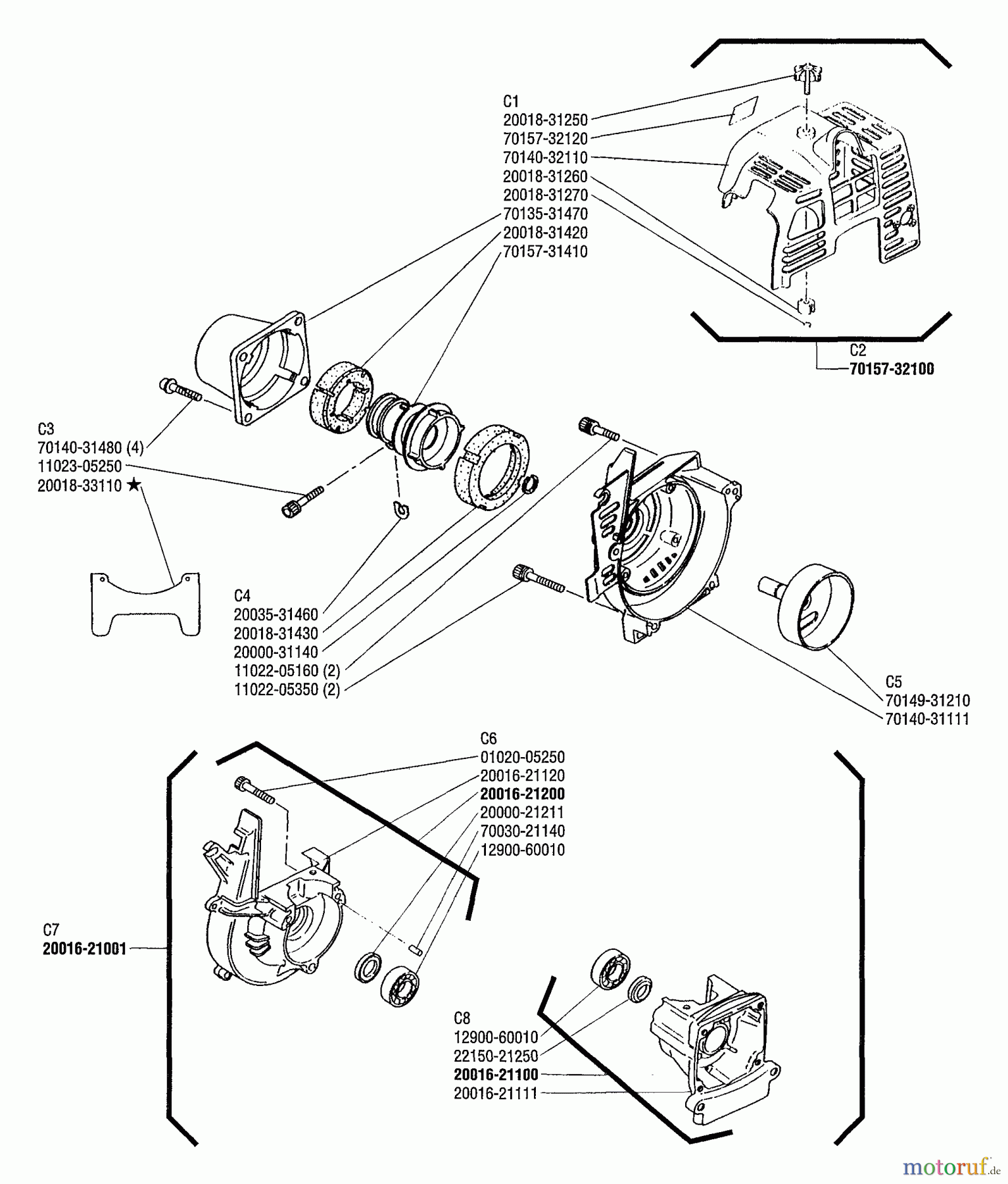 C1
20018-31250
70157-32120
70140-32110
20018-31260
20018-31270
70135-31470
20018-31420
70157-31410

C2
70157-32100

C3
70140-31480 (4)
11023-05250
20018-33110 ★

C4
20035-31460
20018-31430
20000-31140
11022-05160 (2)
11022-05350 (2)

C5
70149-31210
70140-31111

C6
01020-05250
20016-21120
20016-21200
20000-21211
70030-21140
12900-60010

C7
20016-21001

C8
12900-60010
22150-21250
20016-21100
20016-21111

motoruf.de