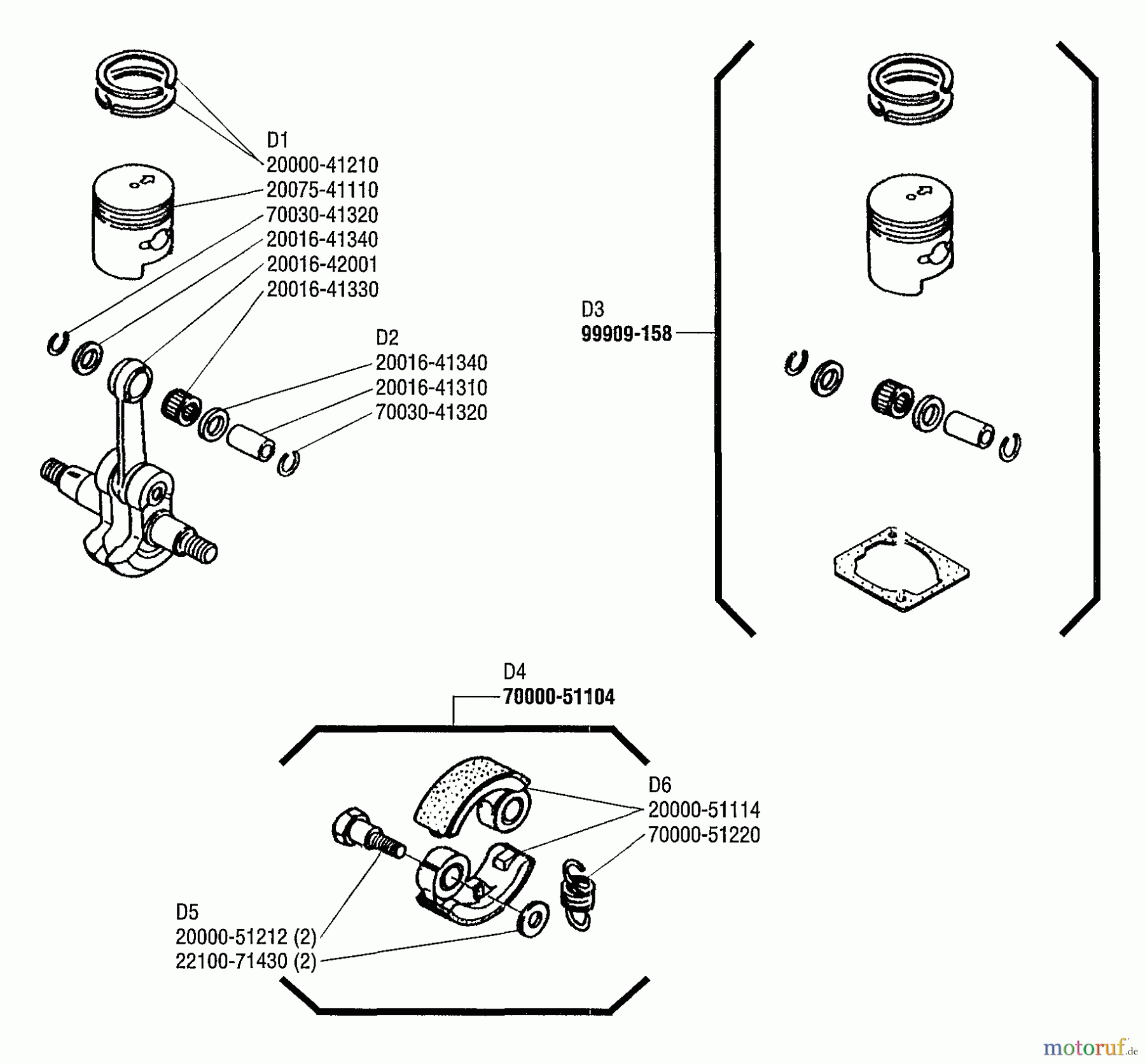 D1
20000-41210
20075-41110
70030-41320
20016-41340
20016-42001
20016-41330

D2
20016-41340
20016-41310
70030-41320

D3
99909-158

D4
70000-51104

D6
20000-51114
70000-51220

D5
20000-51212 (2)
22100-71430 (2)

motoruf.de