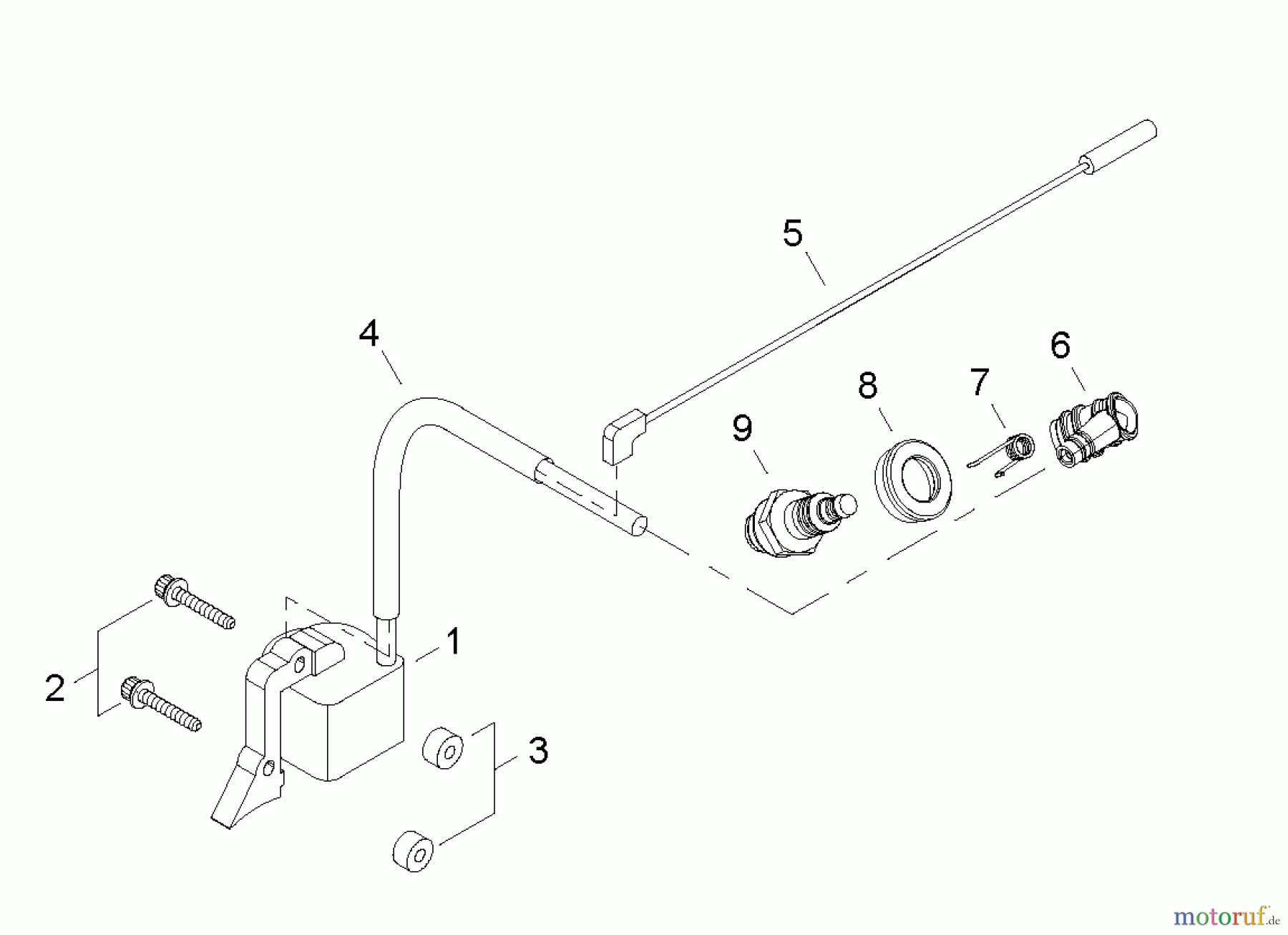 5
4
6
8
7
9
1
2
3
motoruf.de