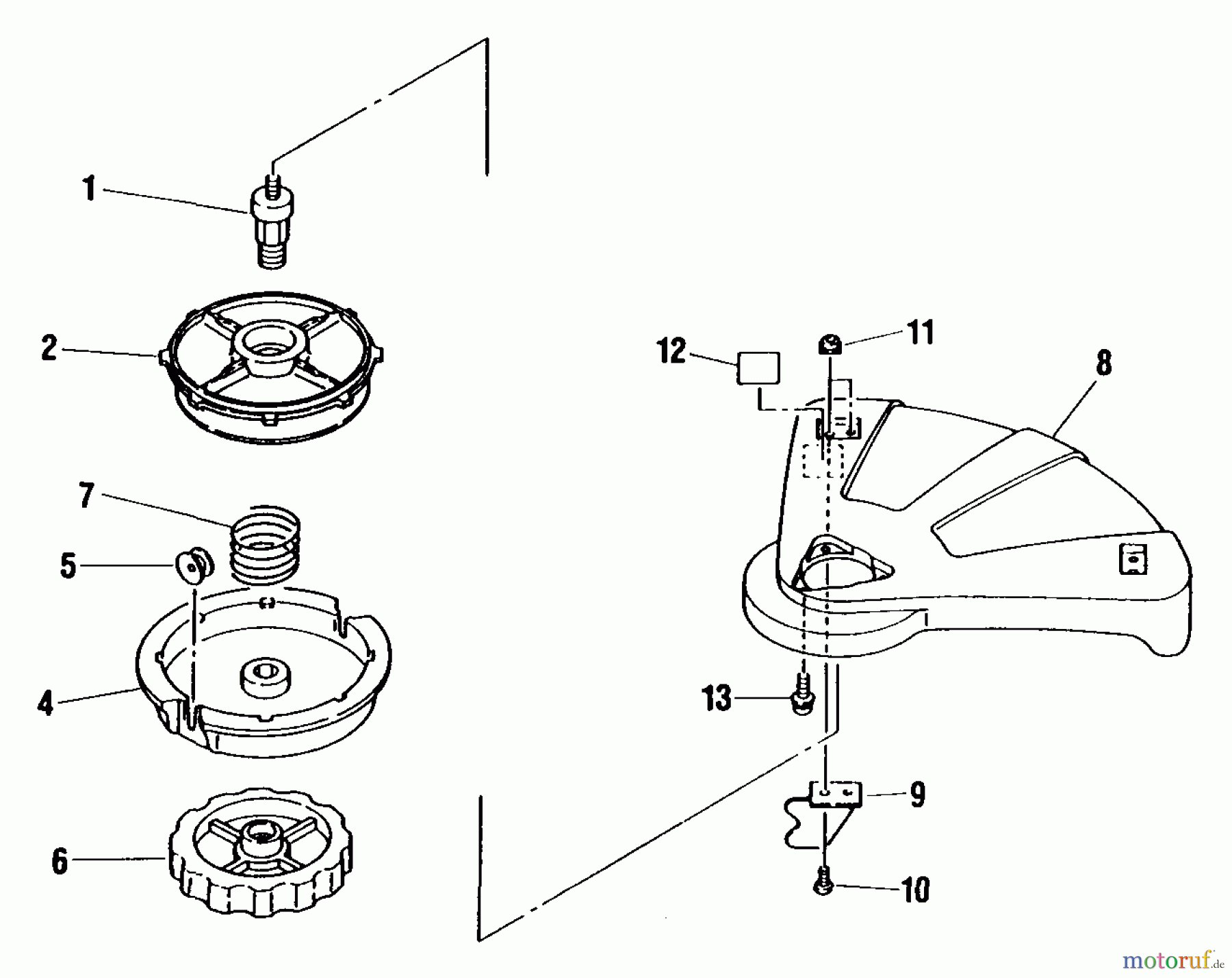 1
2
7
5
4
6
12
11
8
13
9
10
motoruf.de