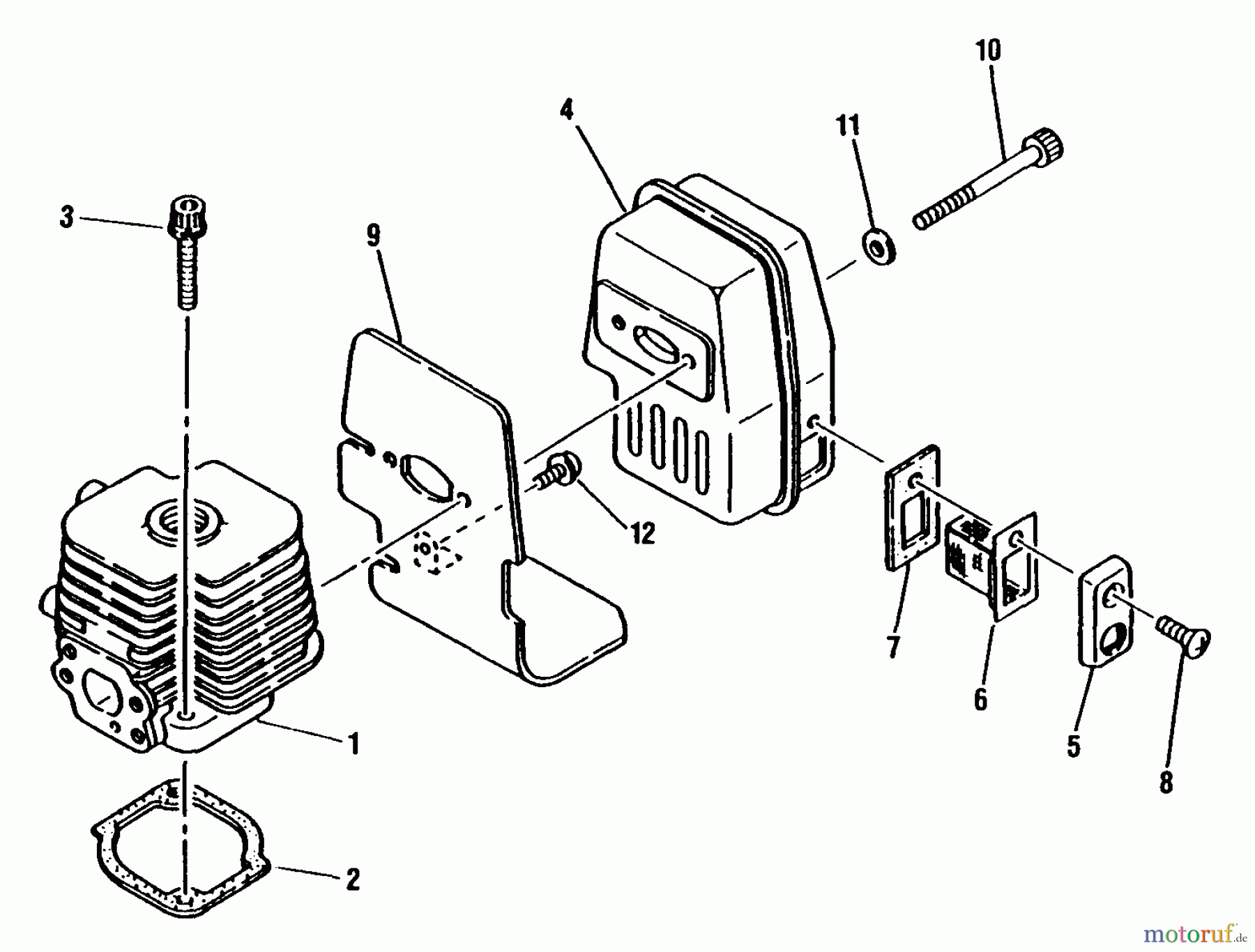 10
4
11
3
9
12
7
6
5
8
1
2
motoruf.de