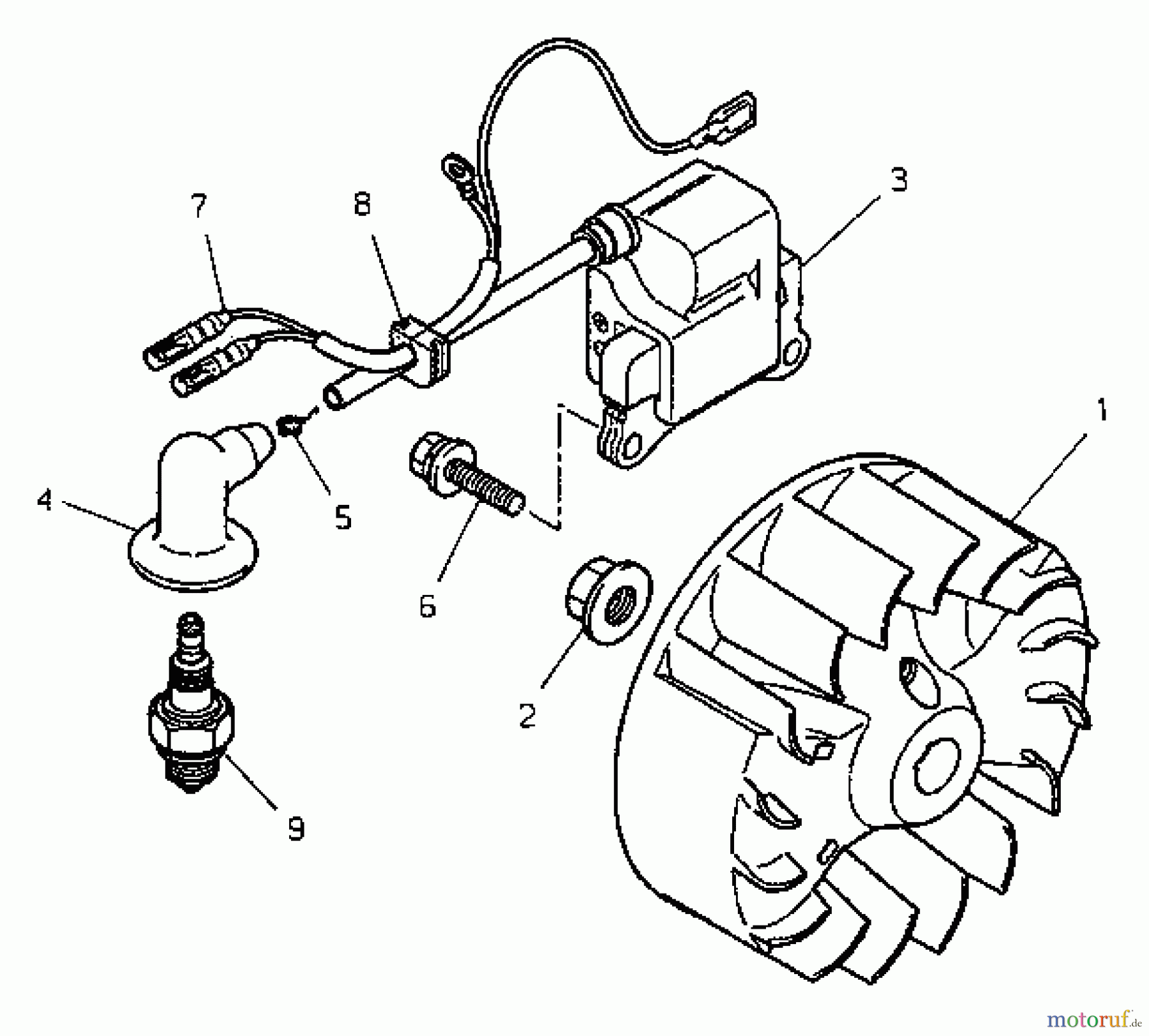 7
8
3
1
4
5
6
2
9
motoruf.de