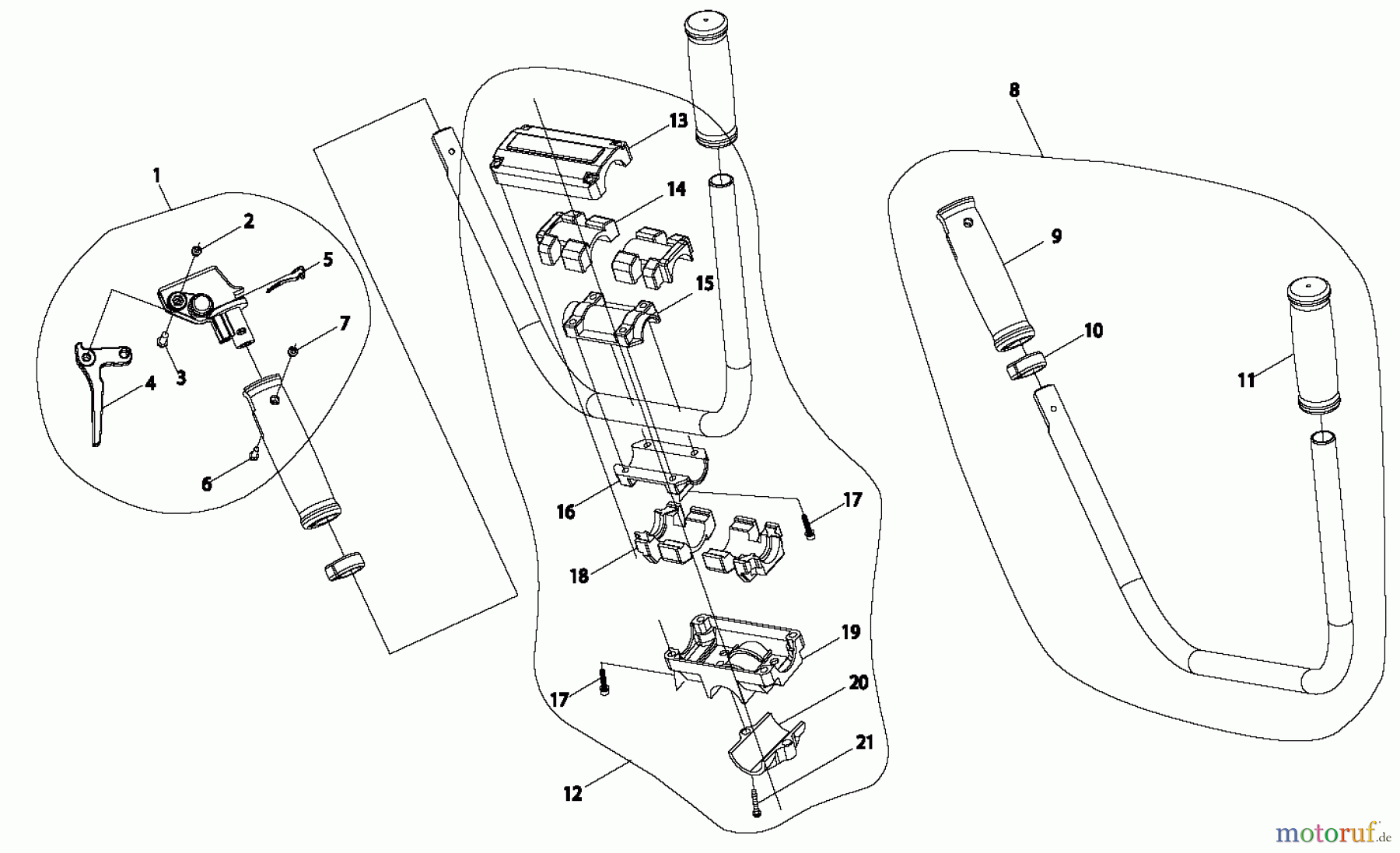 1
2
5
7
3
4
6
13
14
15
16
17
18
19
17
20
21
12
8
9
10
11
motoruf.de