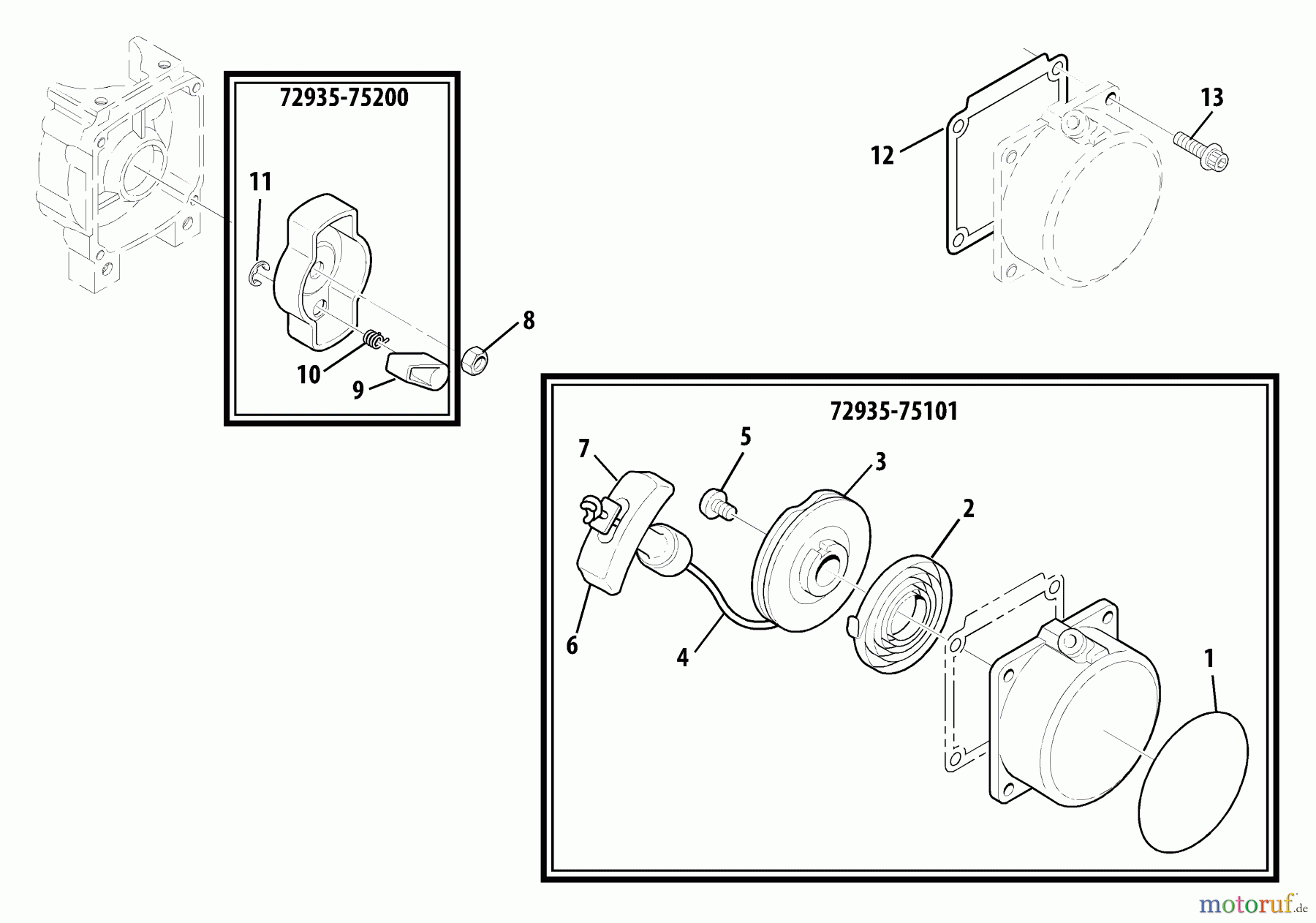 72935-75200

11

10

9

8

12

13

72935-75101

7

5

3

2

6

4

1

motoruf.de