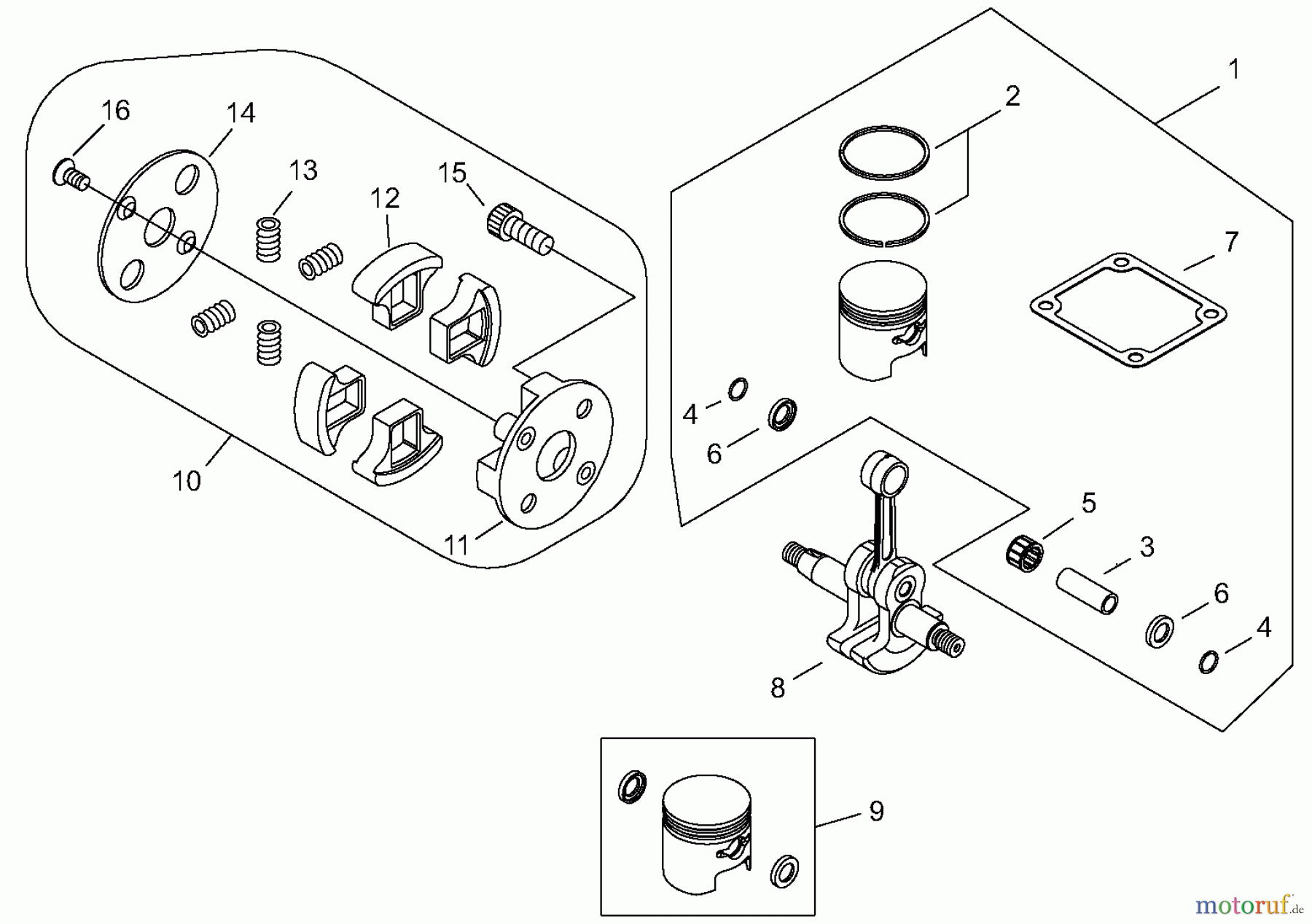 16
14
13
12
15
10
11
1
2
7
4
6
5
3
6
4
8
9
motoruf.de