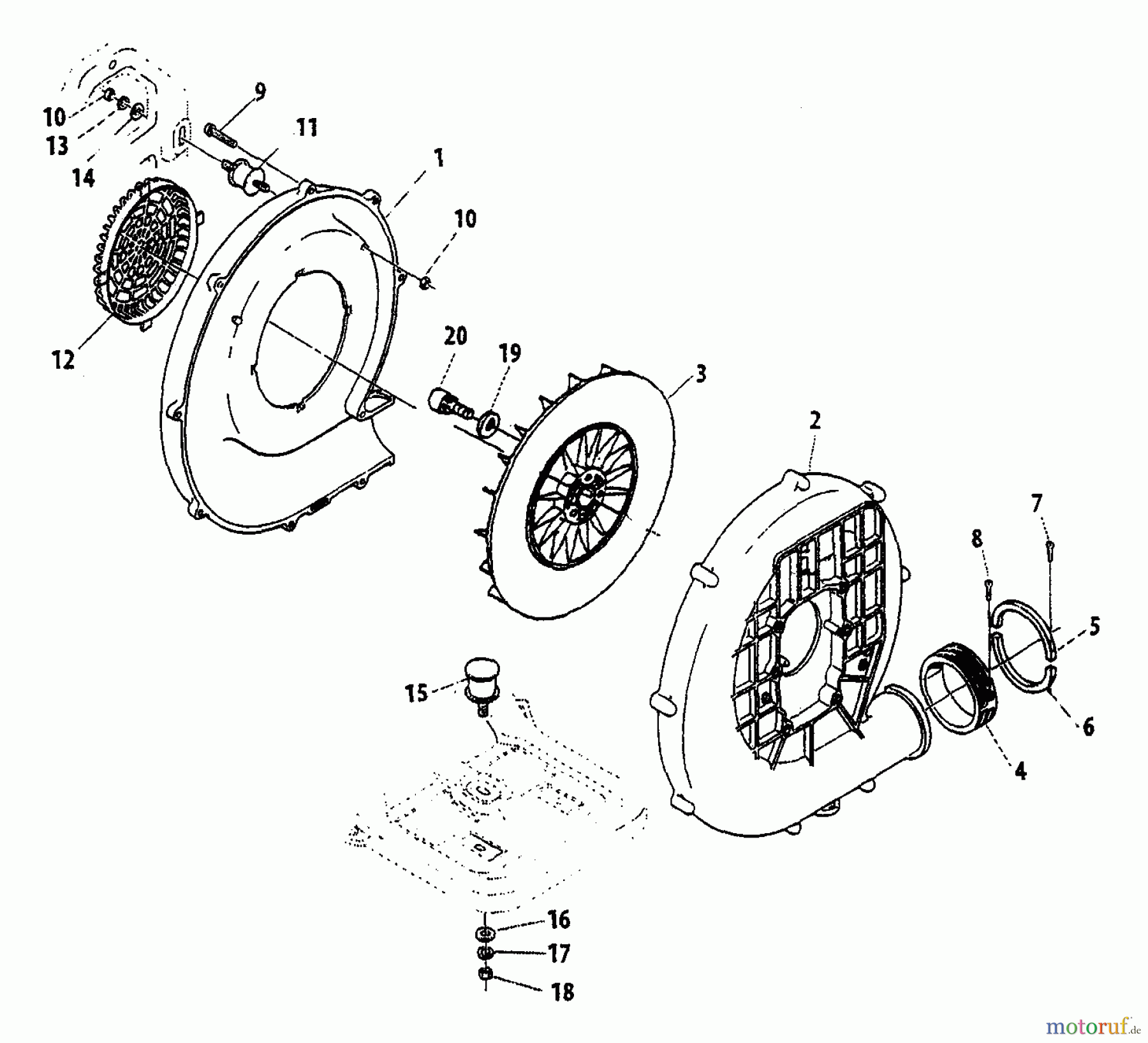 10
13
14
9
11
1
10
12
20
19
3
2
7
8
5
6
4
15
16
17
18
motoruf.de