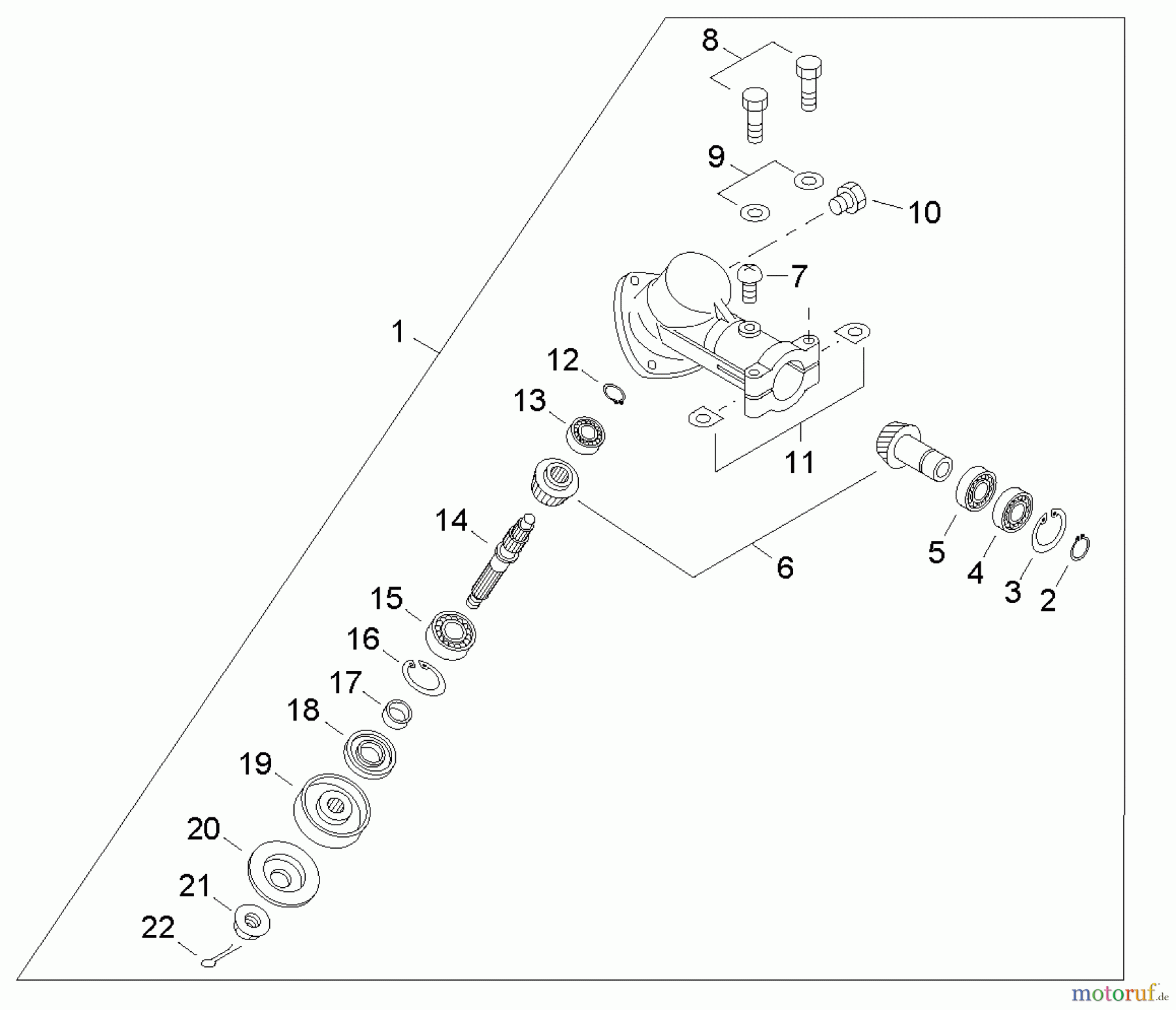 8
9
10
7
1
12
13
11
14
6
5
4
3
2
15
16
17
18
19
20
21
22
motoruf.de