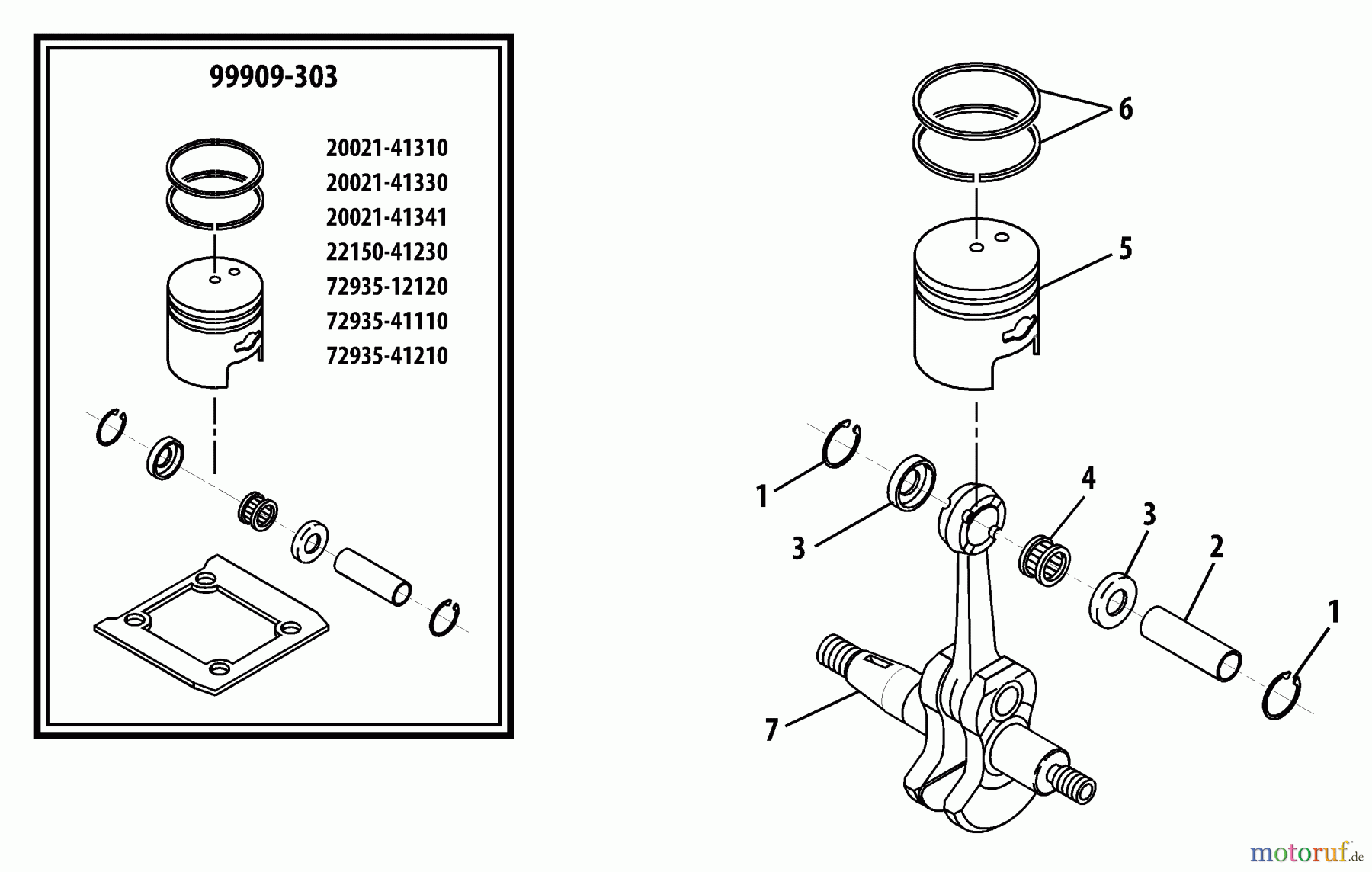 99909-303

20021-41310
20021-41330
20021-41341
22150-41230
72935-12120
72935-41110
72935-41210

6
5
1
3
4
3
2
1
7

motoruf.de