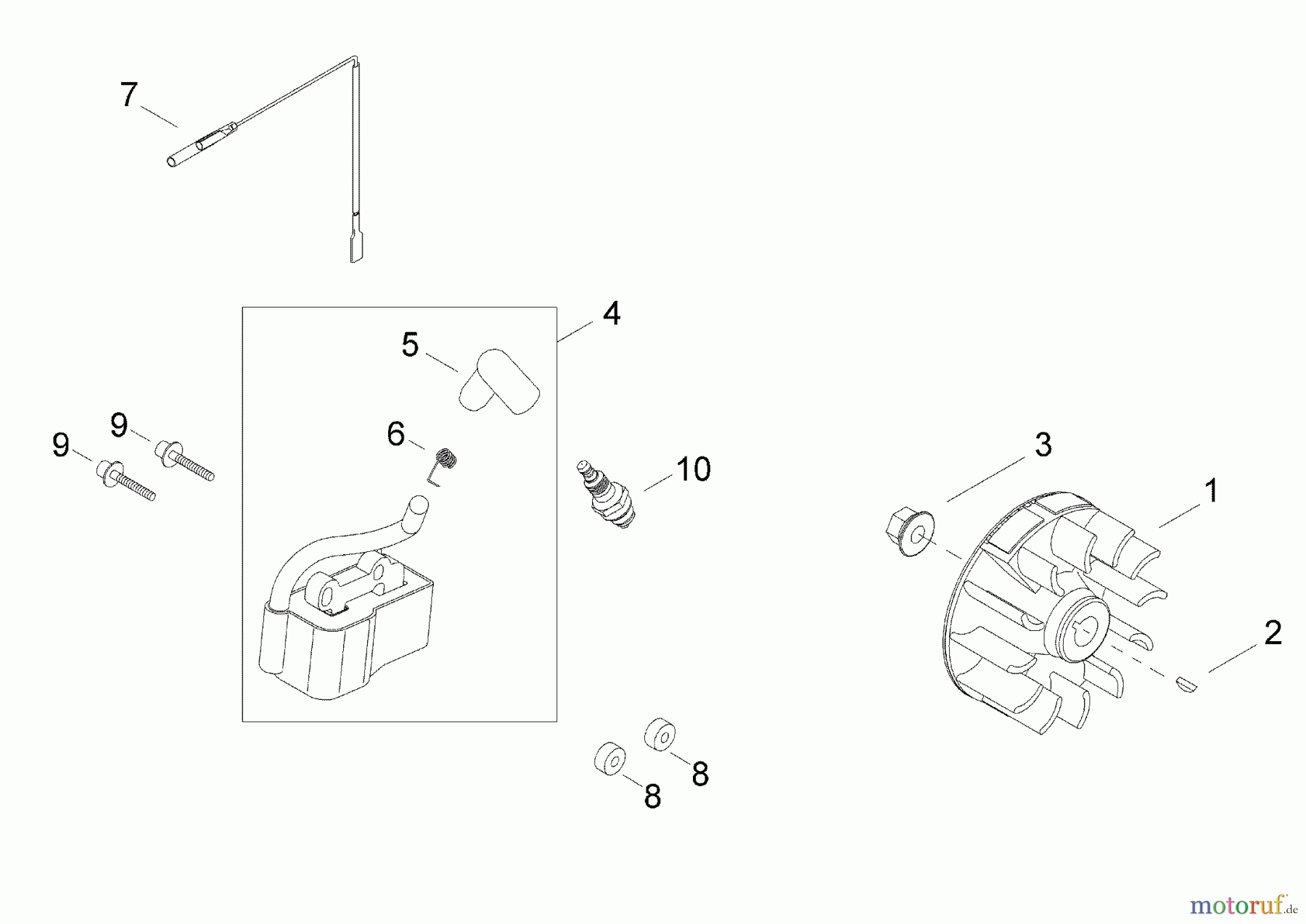 7

4

5

9

9

6

10

3

1

2

8

8

motoruf.de