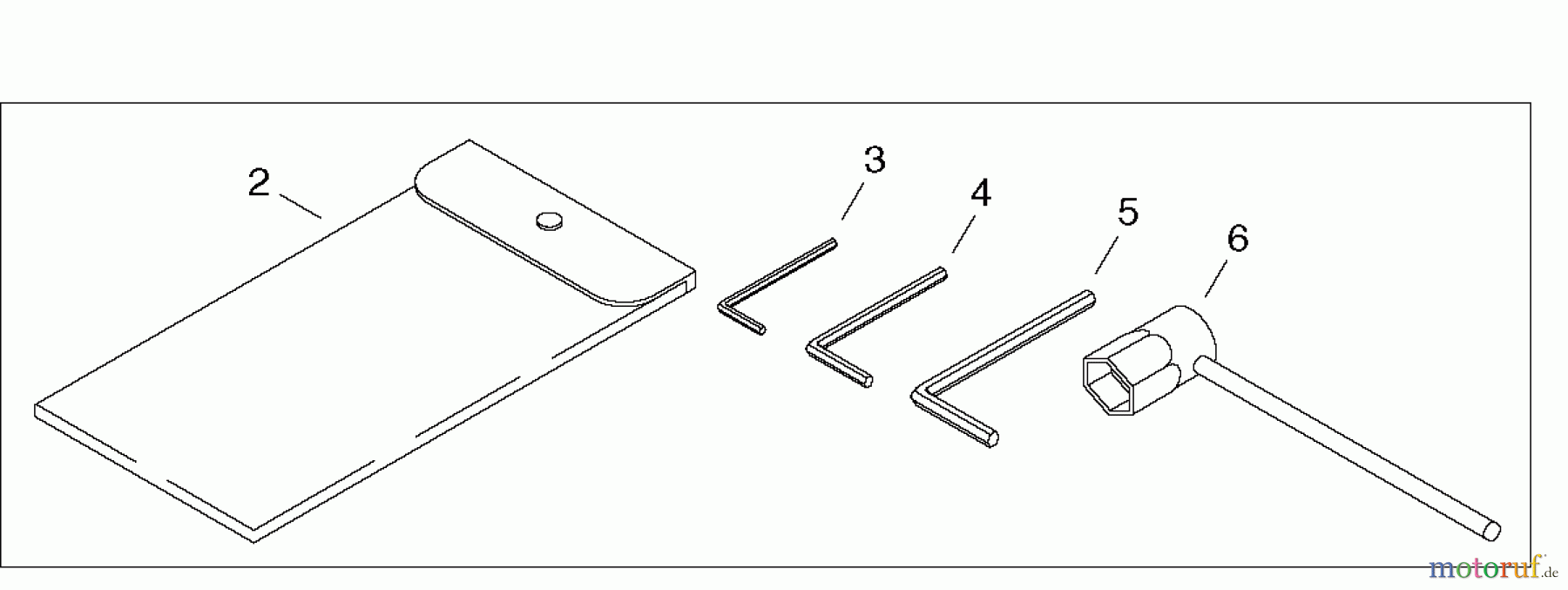 2
3
4
5
6
motoruf.de