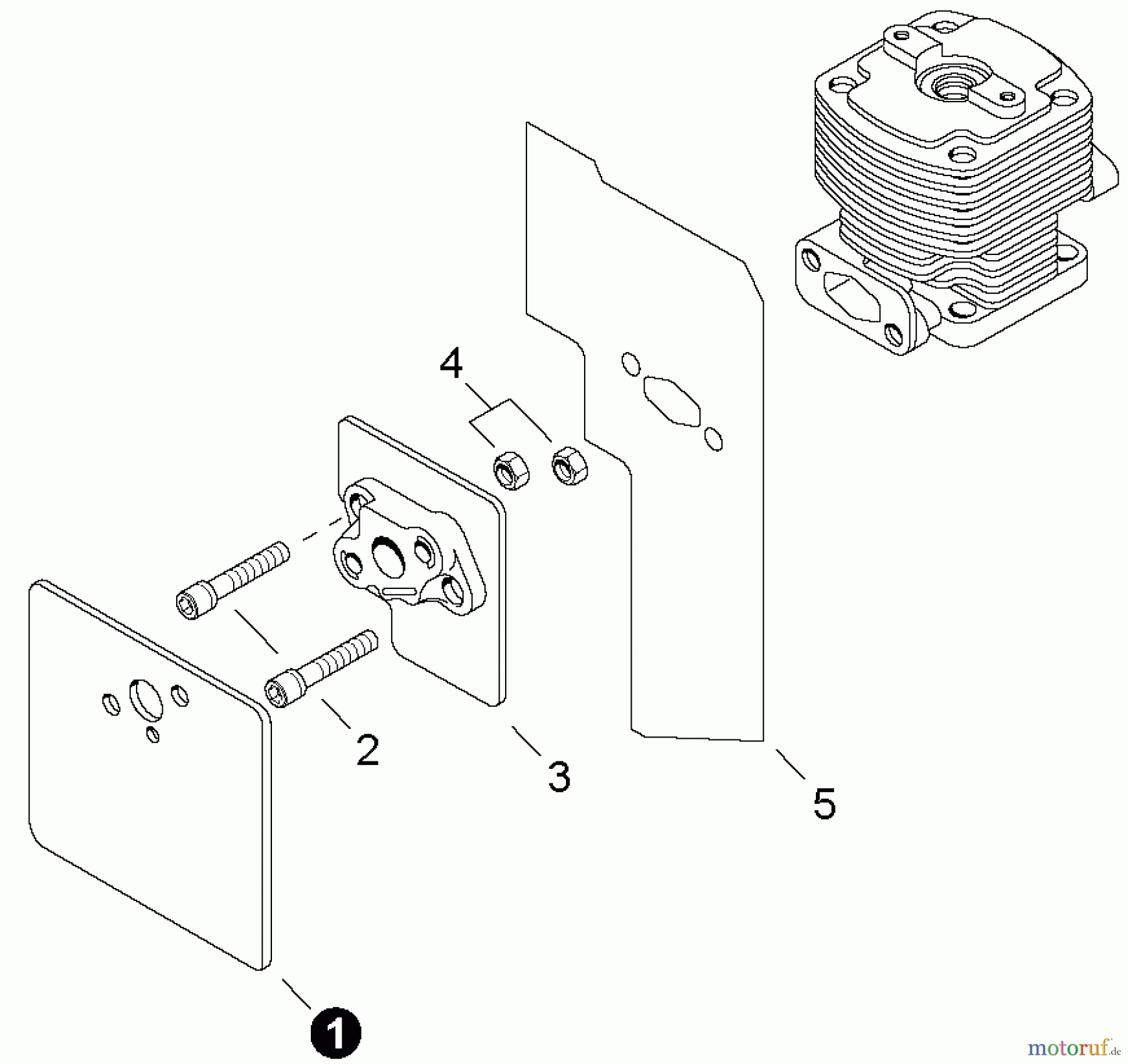 4

2

3

5

1

motoruf.de