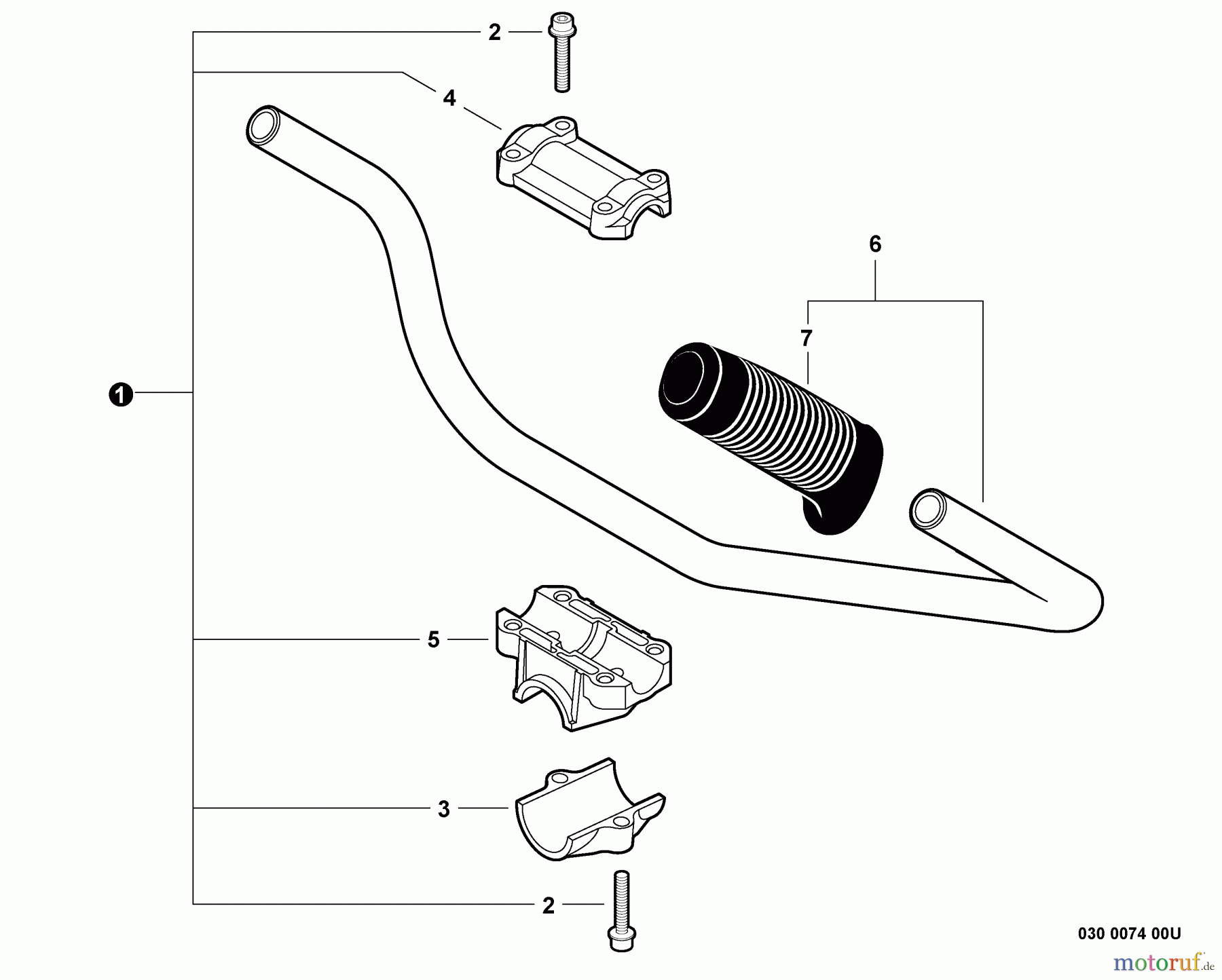 2

4

6

7

1

5

3

2

030 0074 00U

motoruf.de