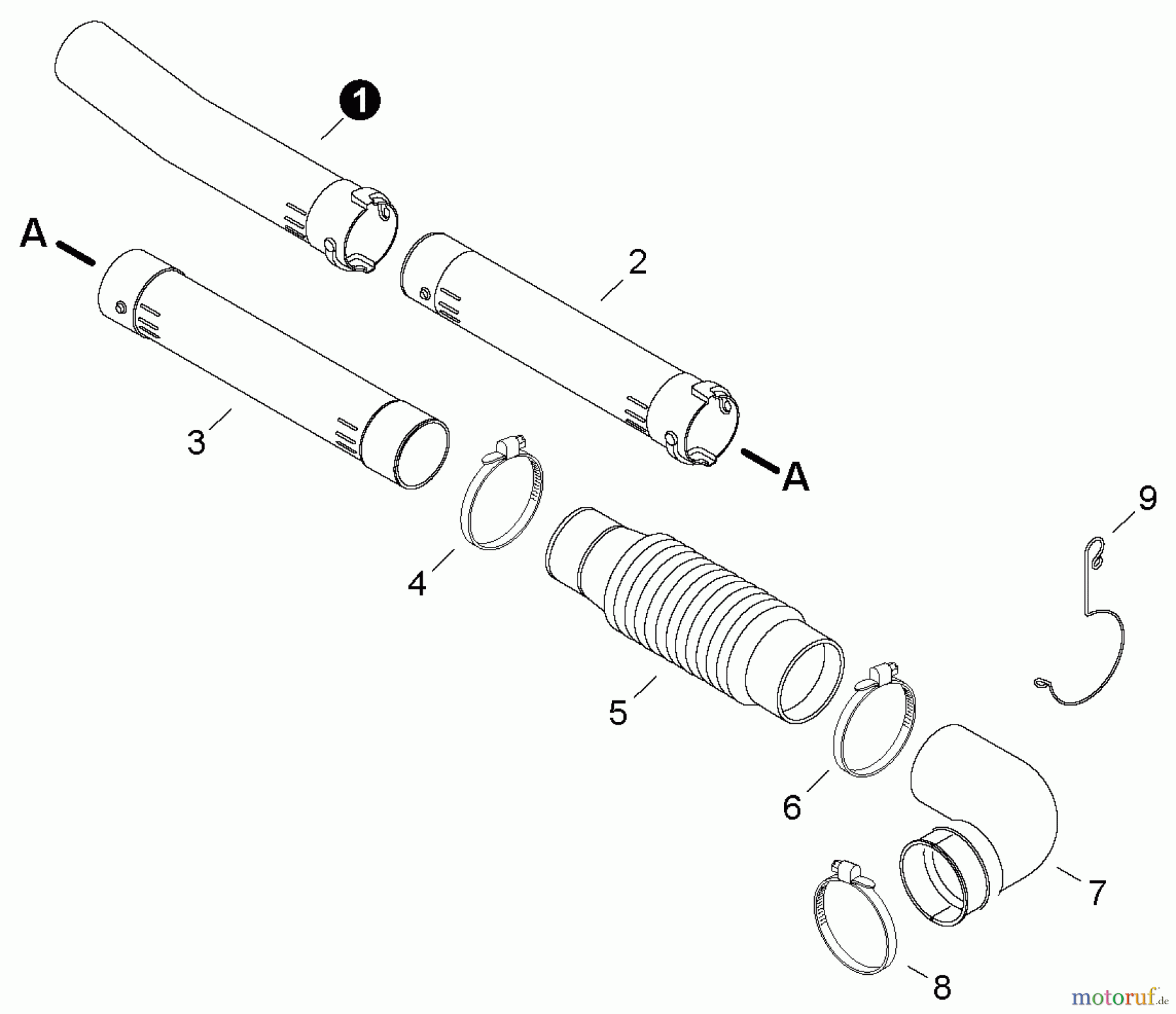 1
A
2
3
A
9
4
5
6
7
8
motoruf.de