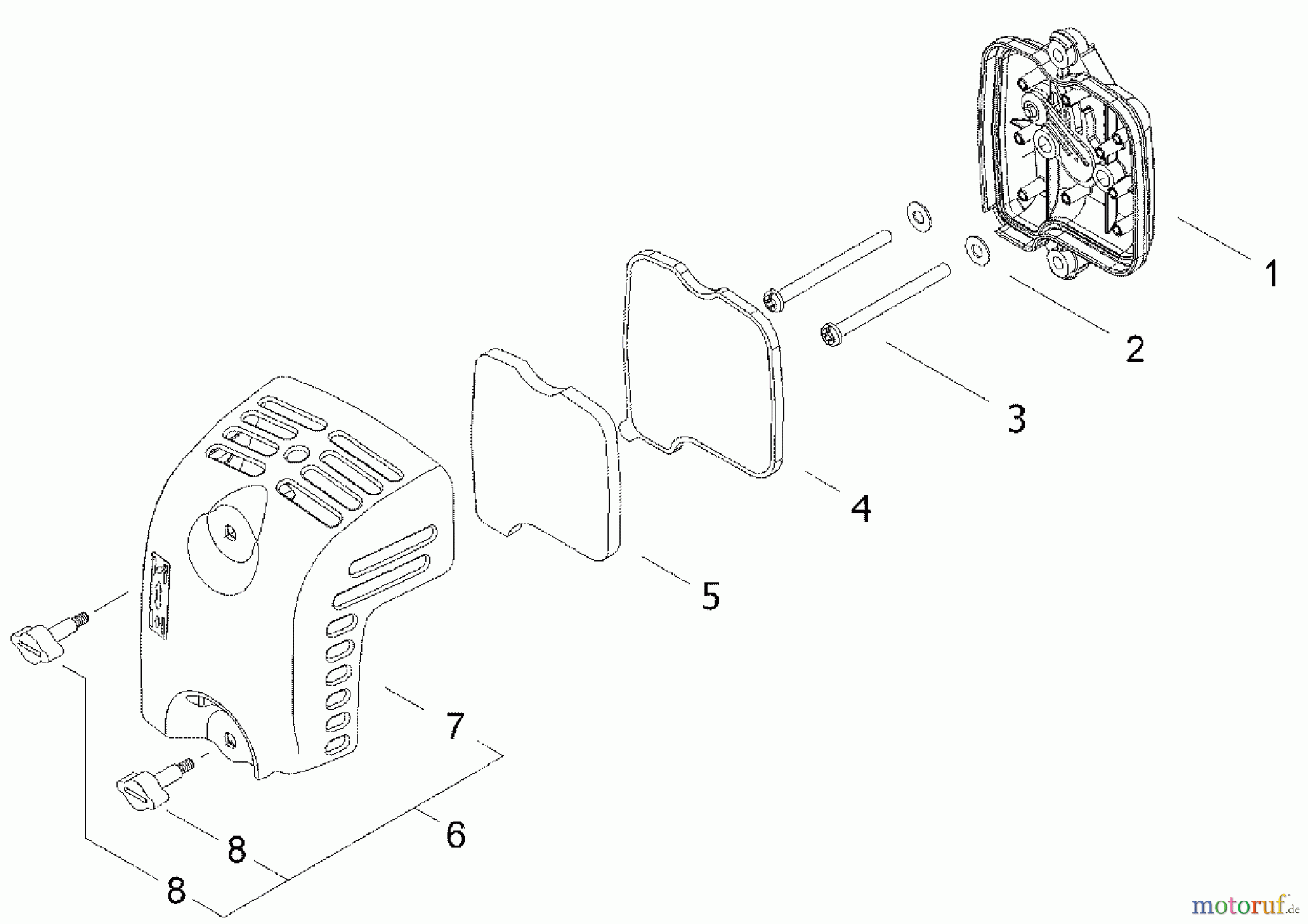 1

2

3

4

5

7

6

8

8

motoruf.de