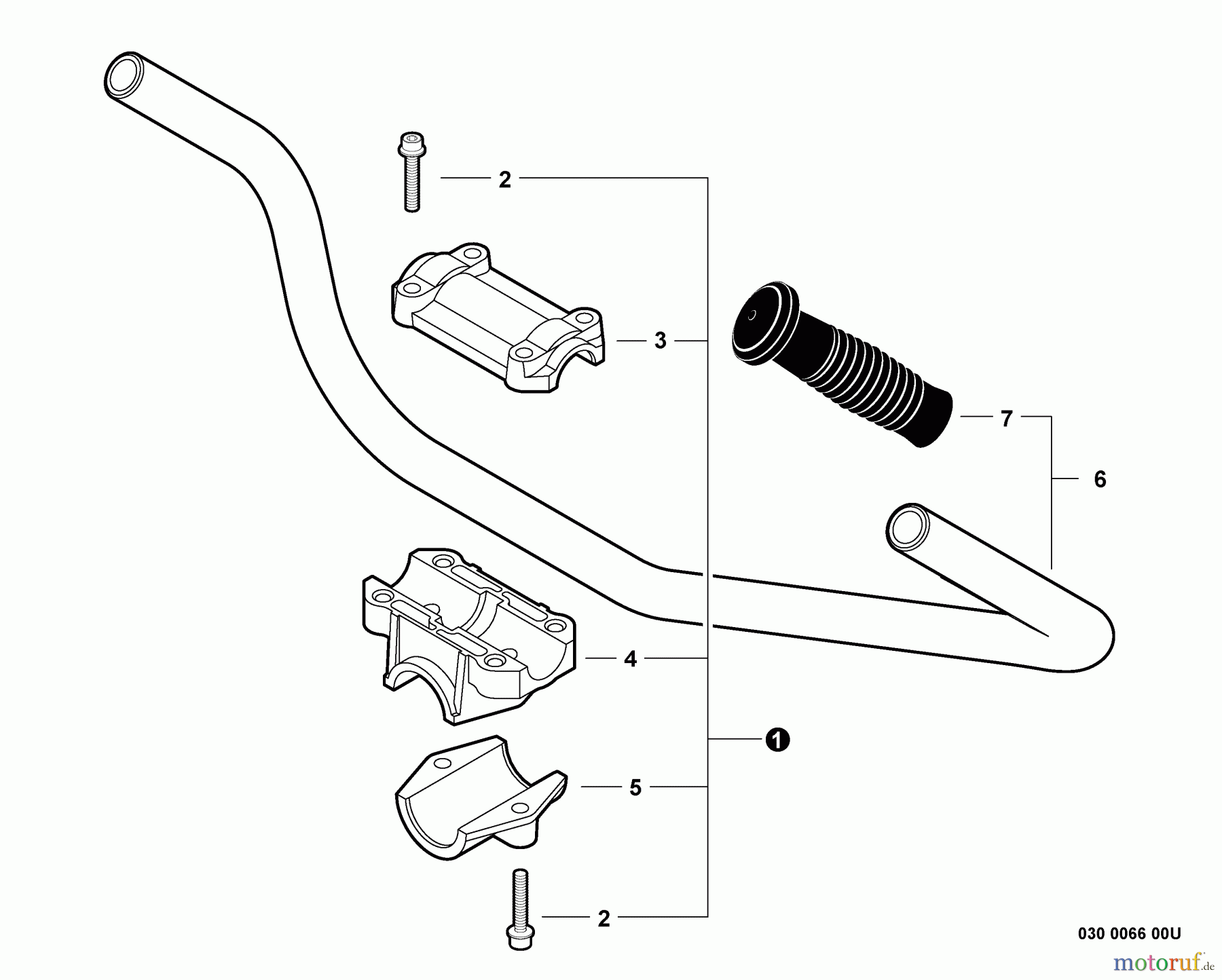 2

3

7

6

4

1

5

2

030 0066 00U

motoruf.de