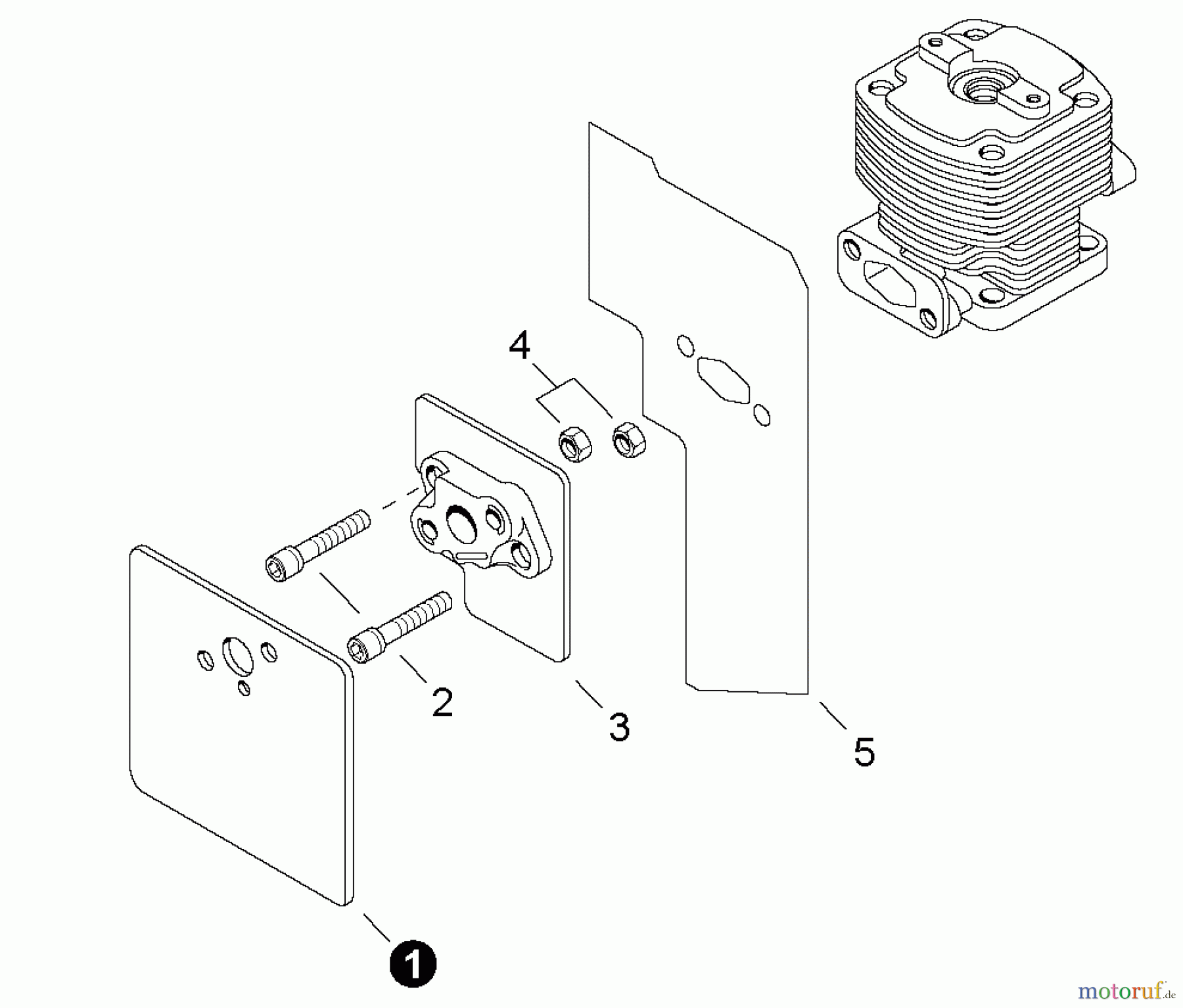 4

2

3

5

1

motoruf.de