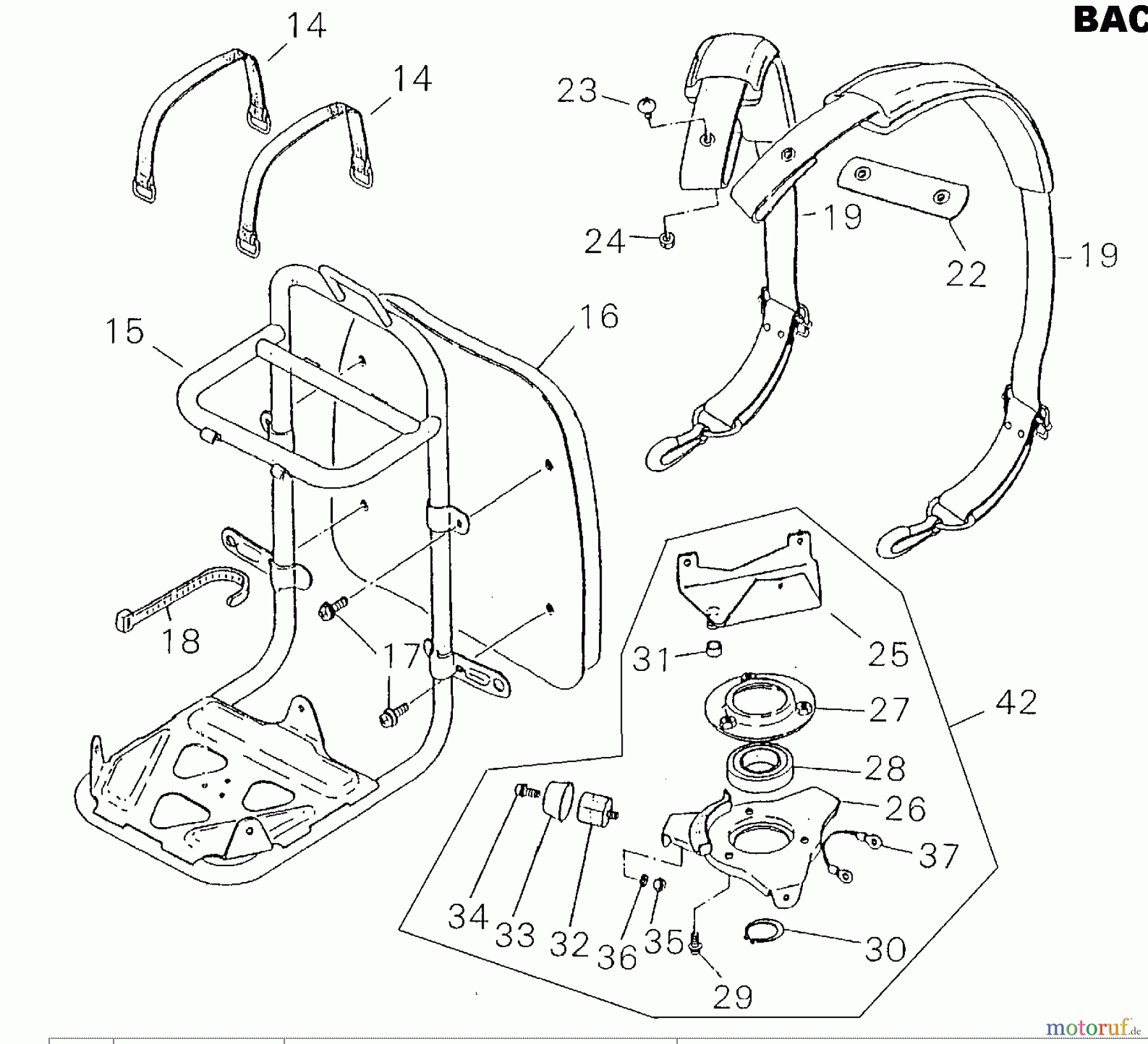 BAC

14
14
23
24
19
22
19
15
16
18
17
31
25
27
42
28
26
37
34
33
32
36
35
30
29

motoruf.de