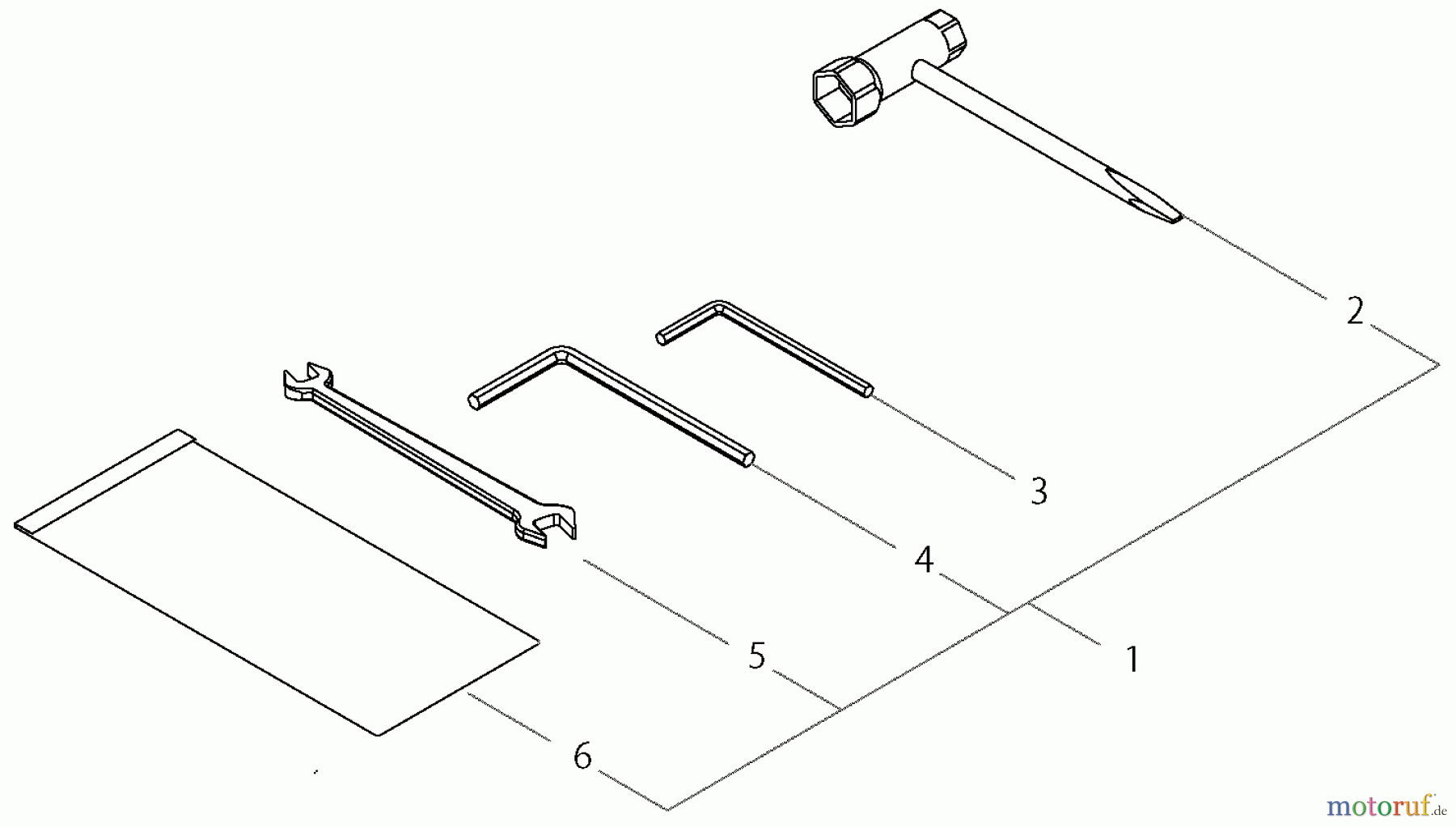 2

3

4

1

5

6

motoruf.de