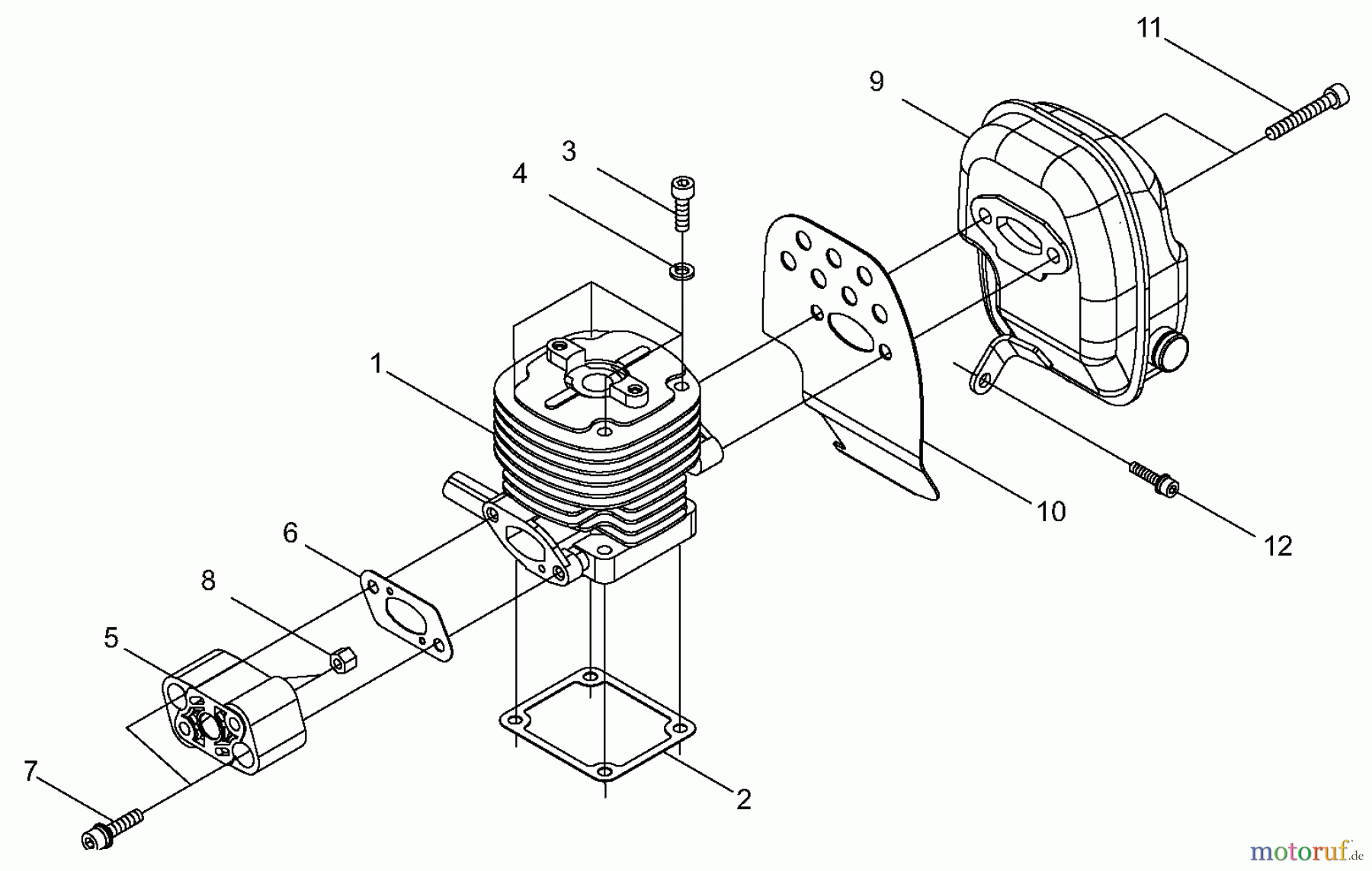 11
9
3
4
1
10
12
6
8
5
7
2
motoruf.de