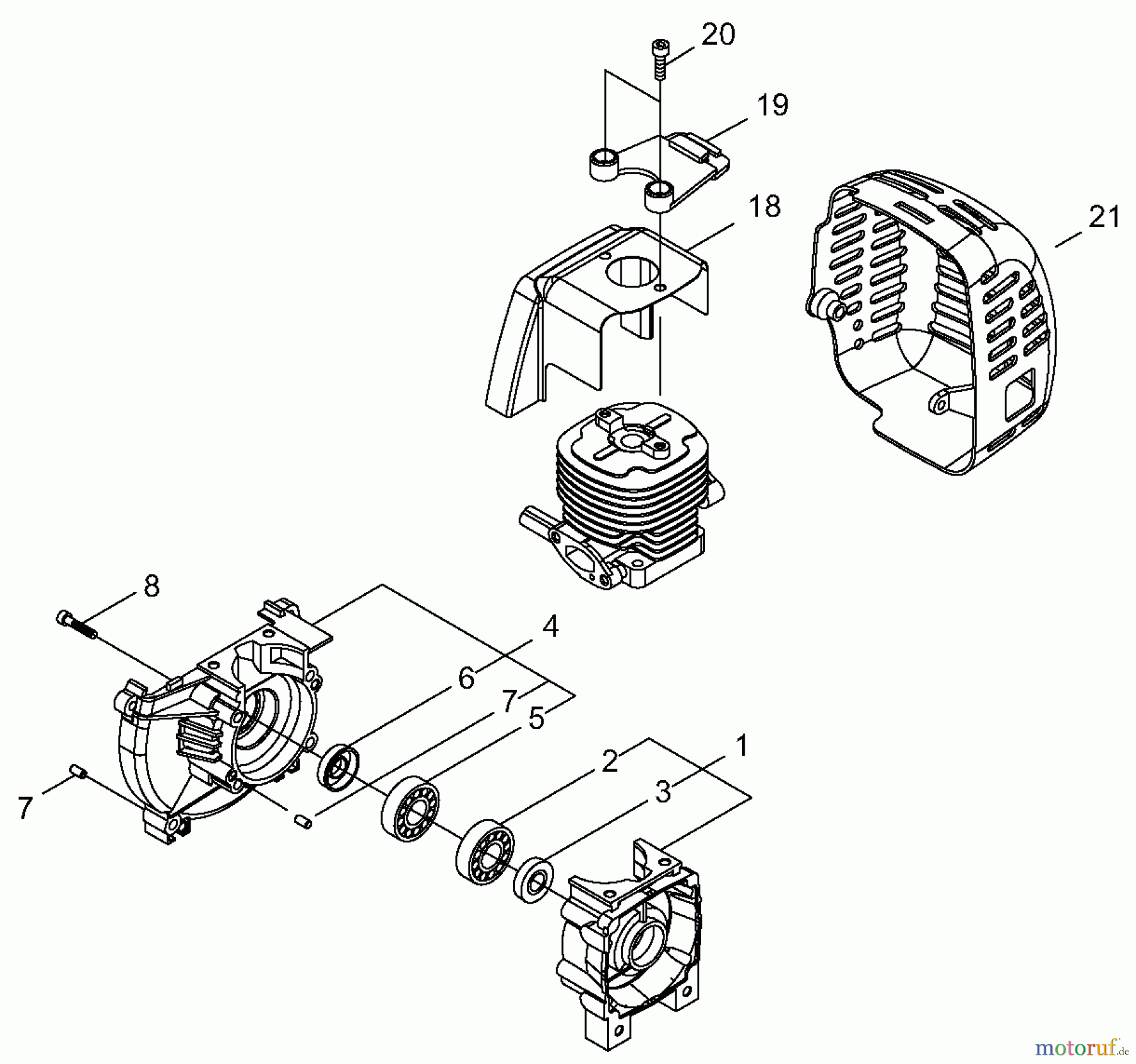 20
19
18
21
8
4
6
7
5
1
2
3
7
motoruf.de