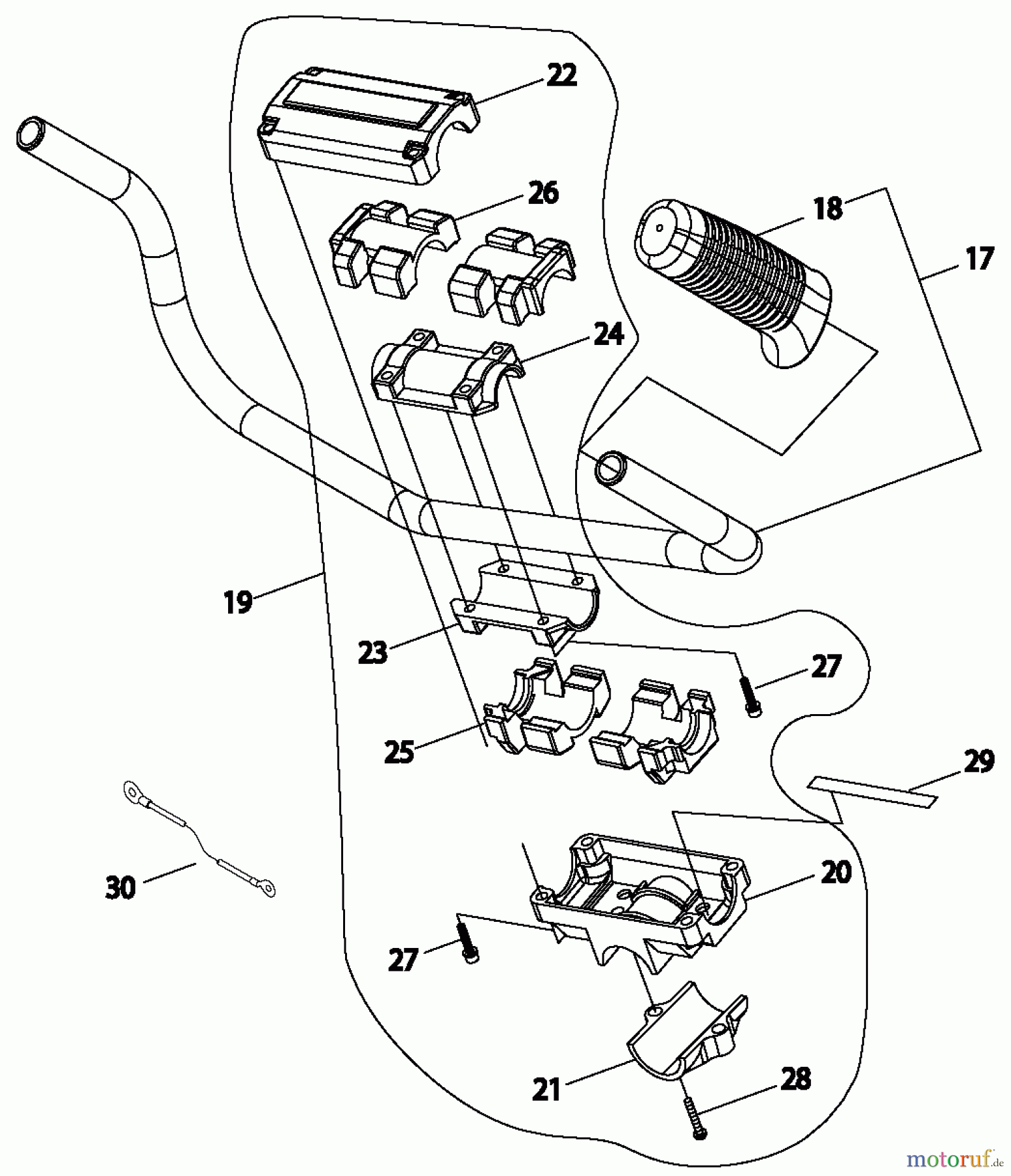 22
26
18
17
24
19
23
27
25
29
30
20
27
21
28
motoruf.de