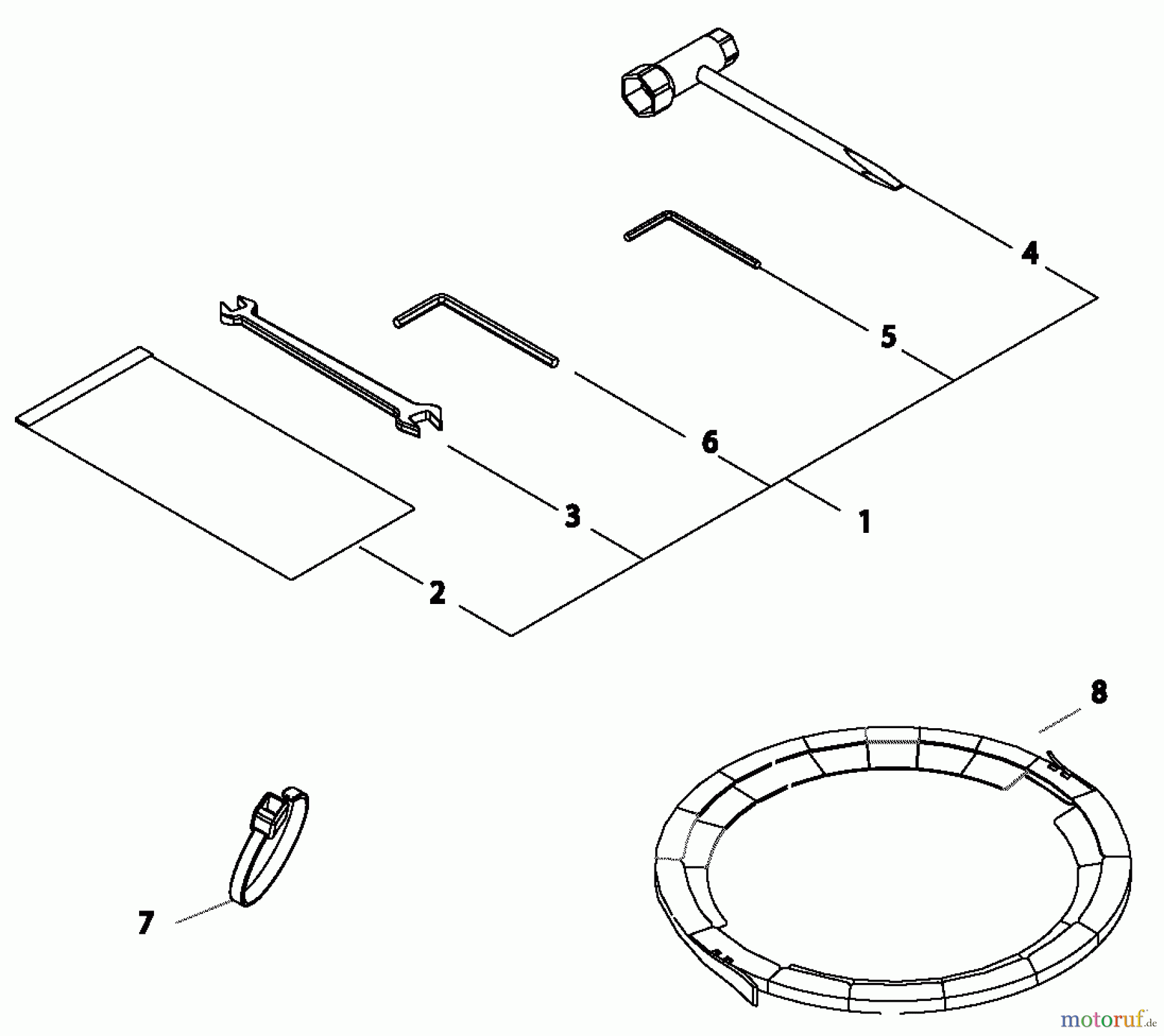 4
5
6
3
1
2
8
7
motoruf.de