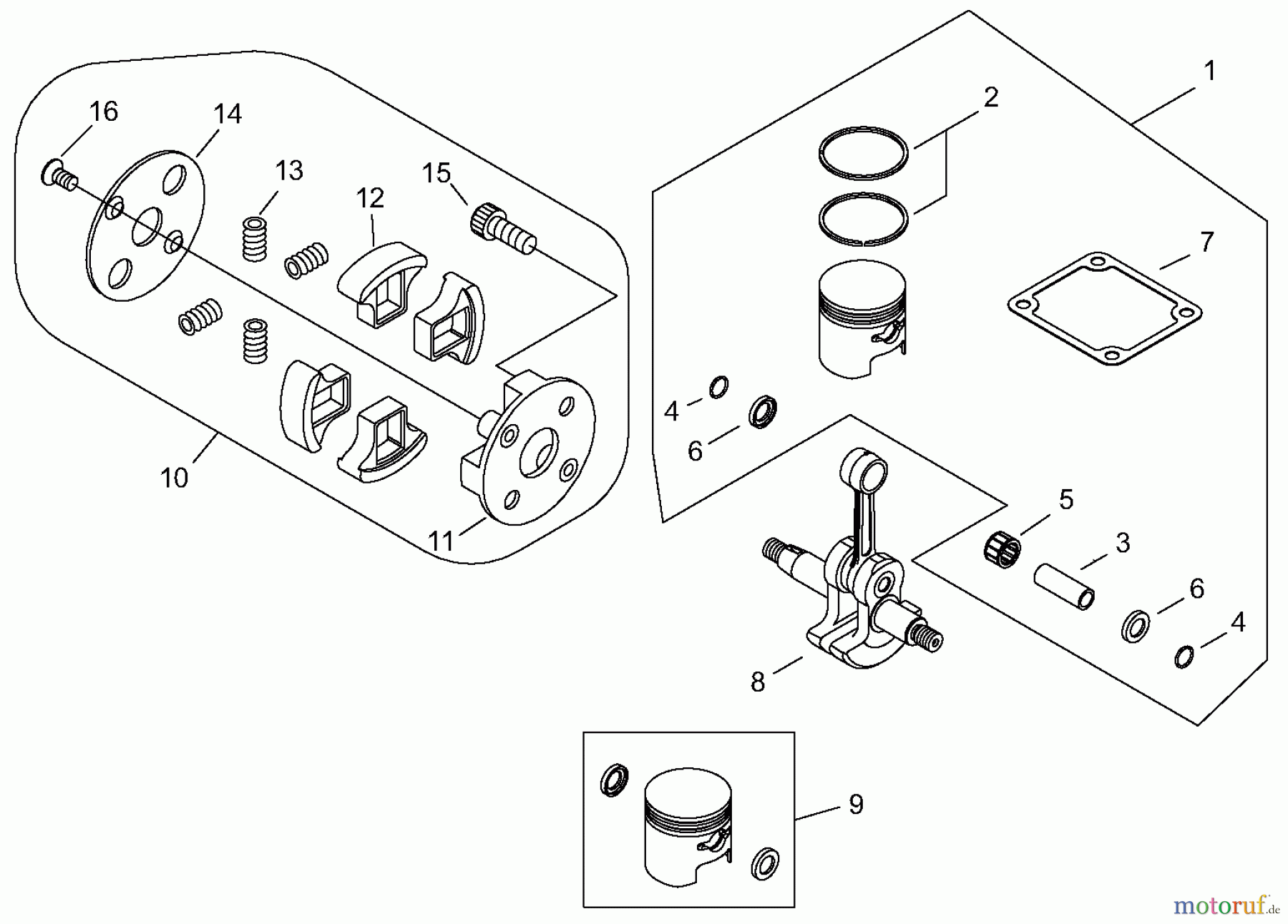 16
14
13
12
15
10
11
1
2
7
4
6
5
3
6
4
8
9
motoruf.de