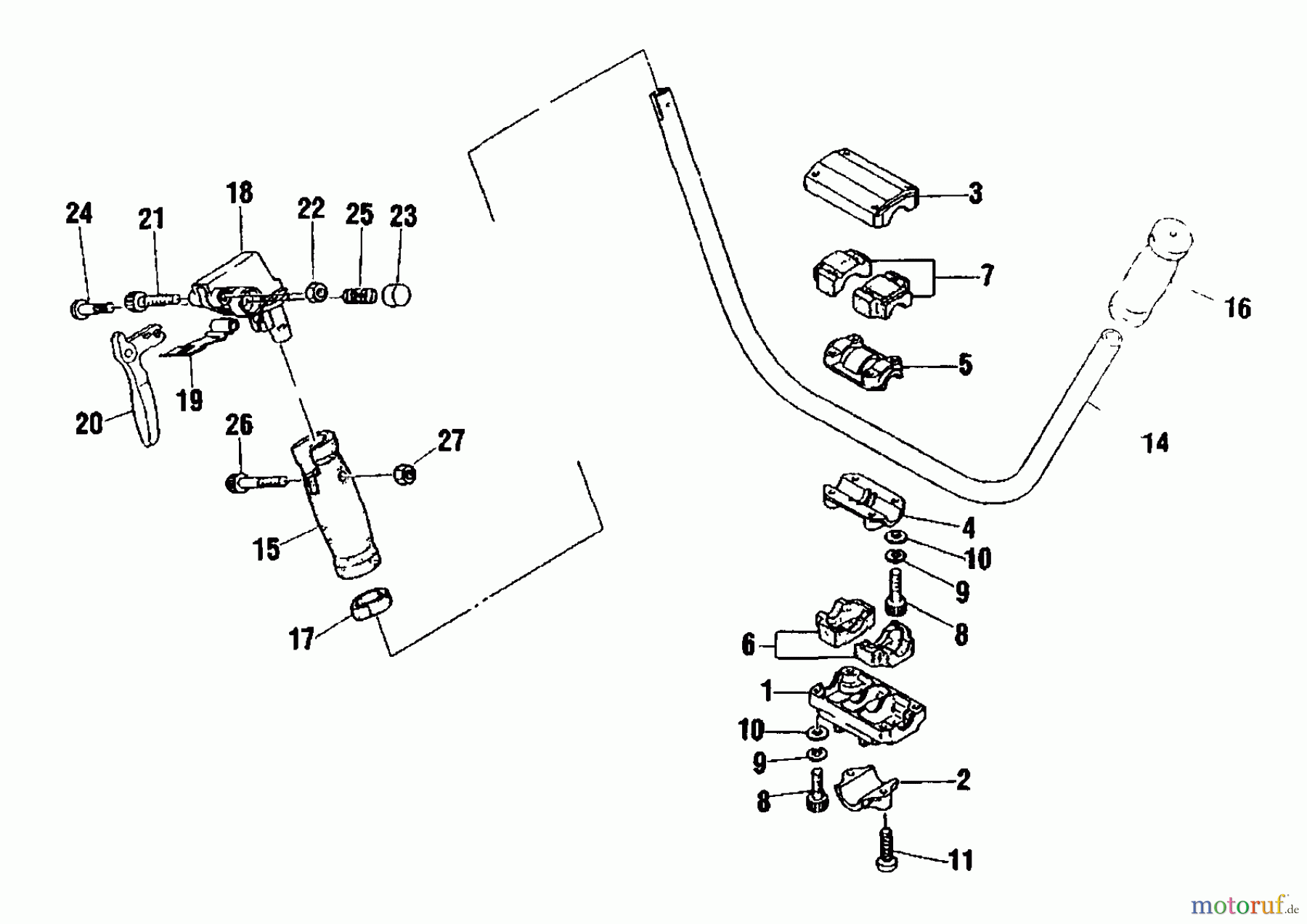 24
21
18
22
25
23
20
19
26
27
15
17
3
7
16
5
14
4
10
9
8
6
1
10
9
8
2
11
motoruf.de