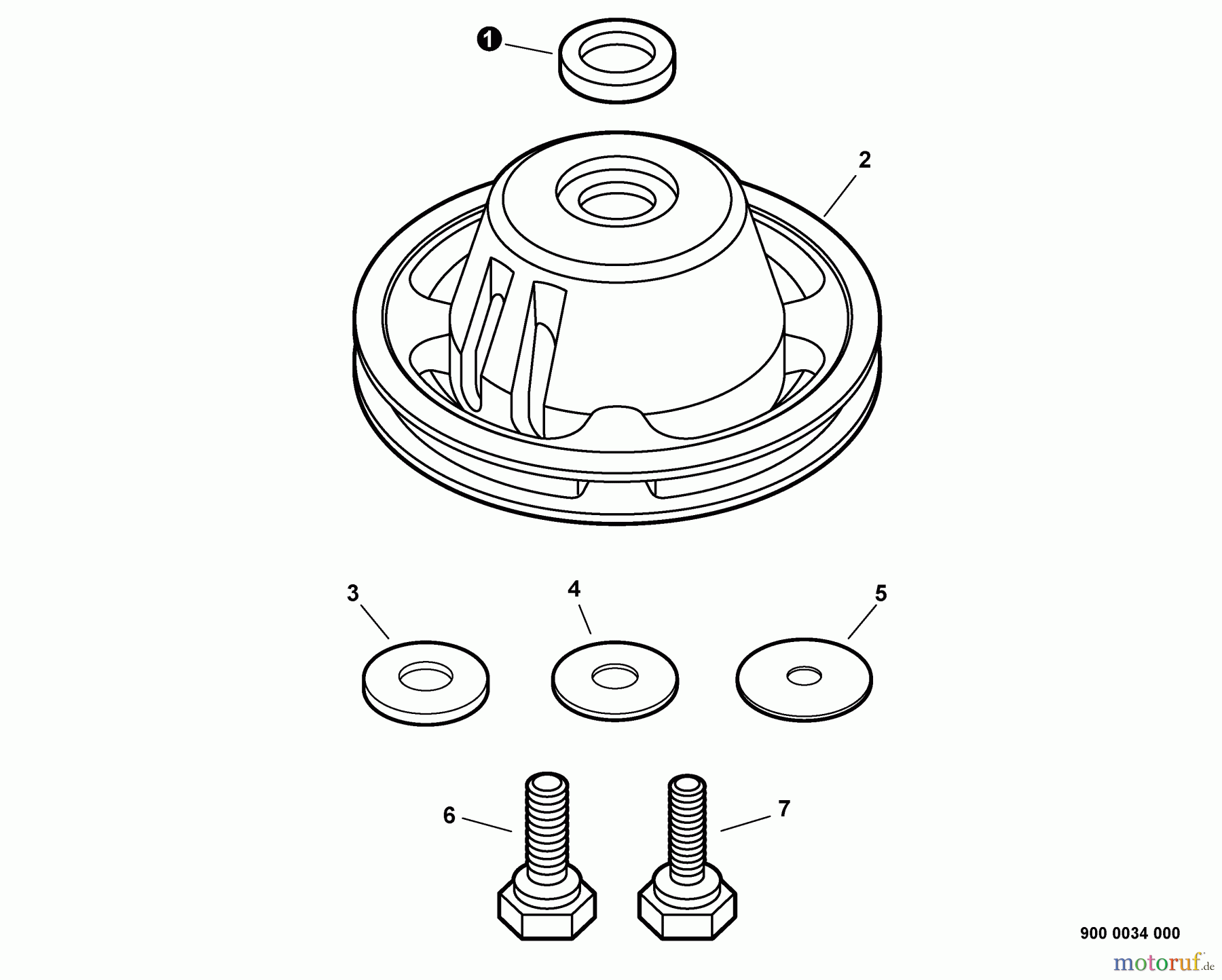 1
2
3
4
5
6
7
900 0034 000
motoruf.de