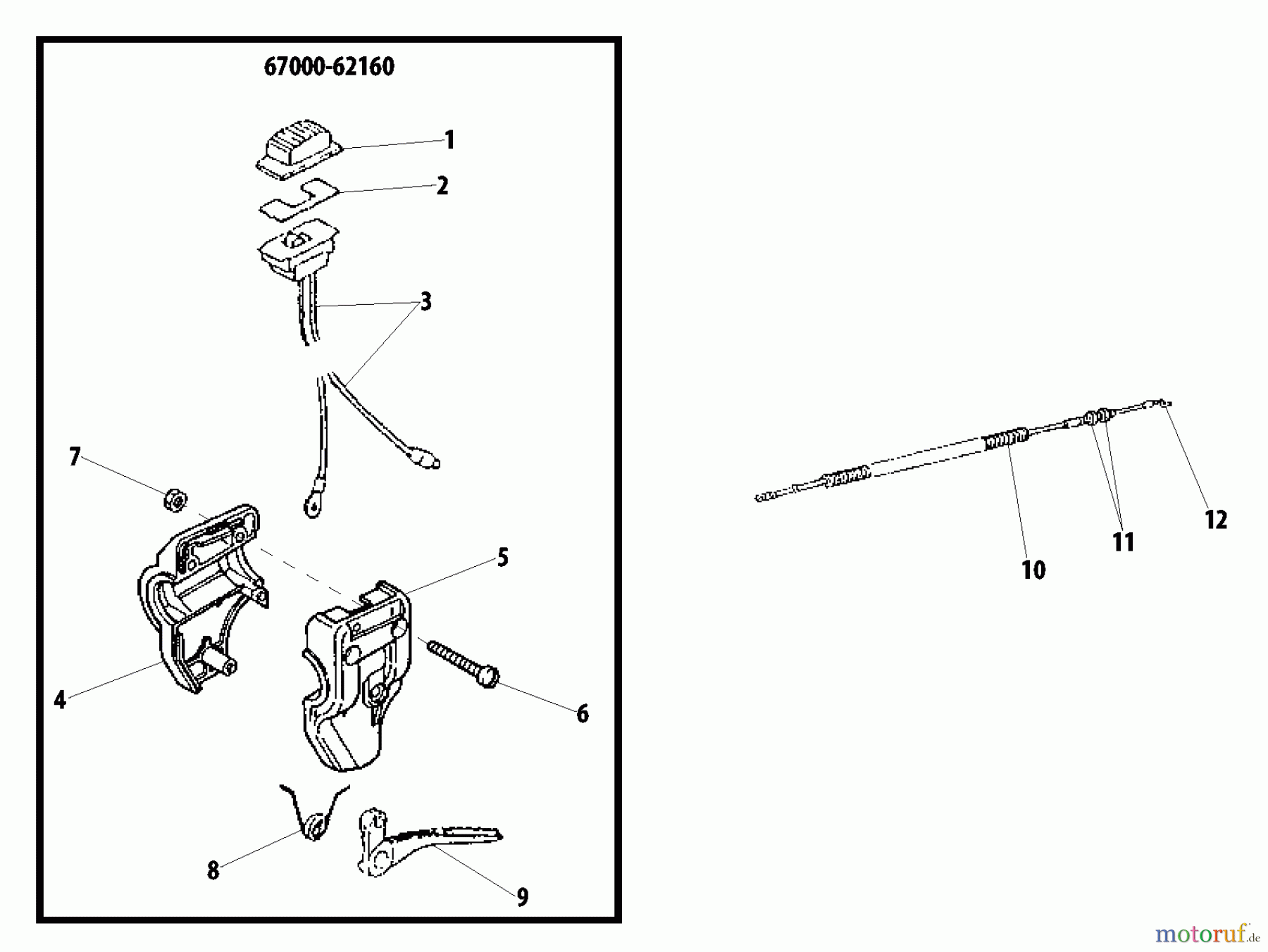 67000-62160

1

2

3

7

5

4

6

8

9

10

11

12

motoruf.de