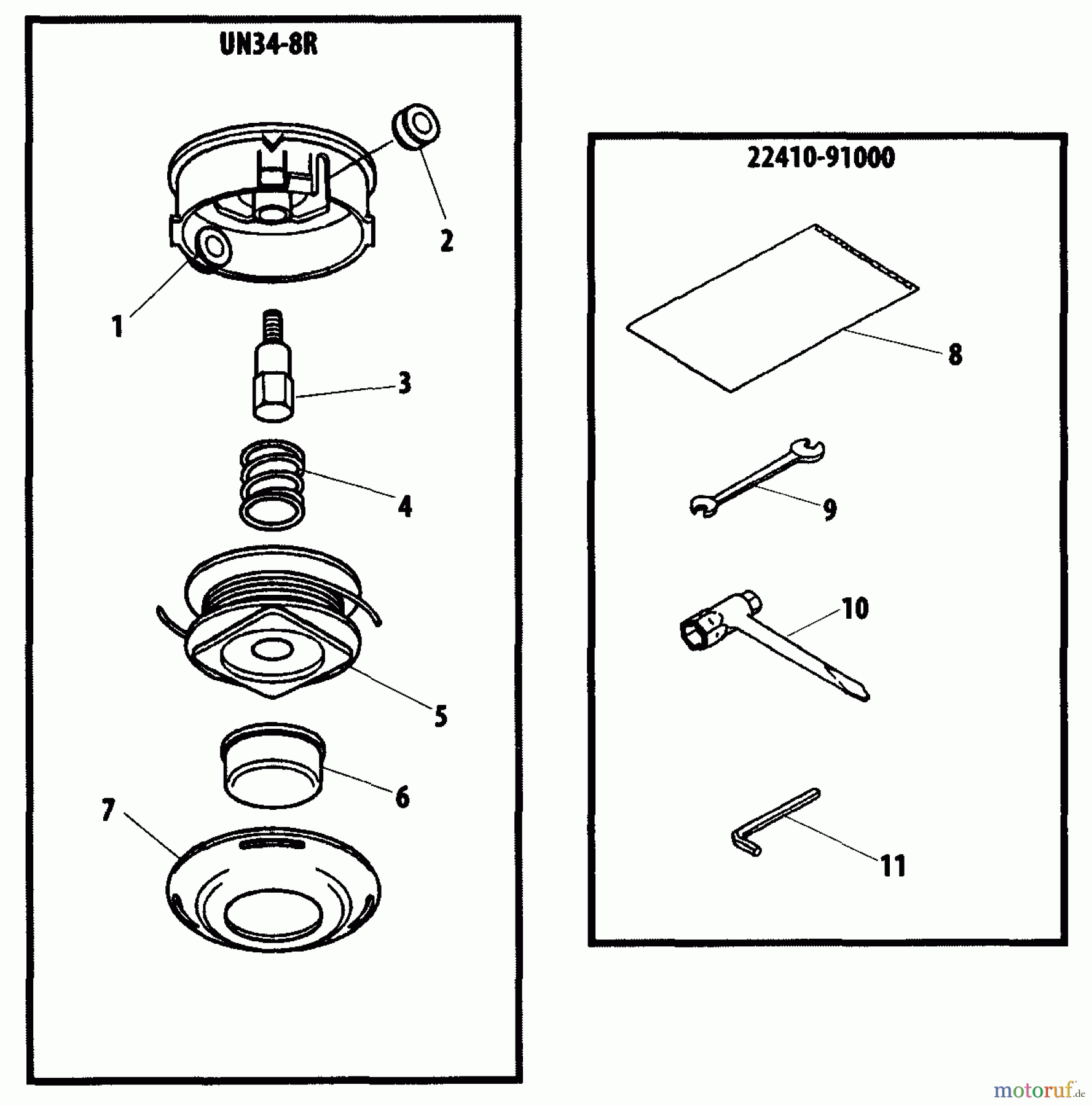 UN34-8R

2

1

3

4

5

6

7

22410-91000

8

9

10

11

motoruf.de