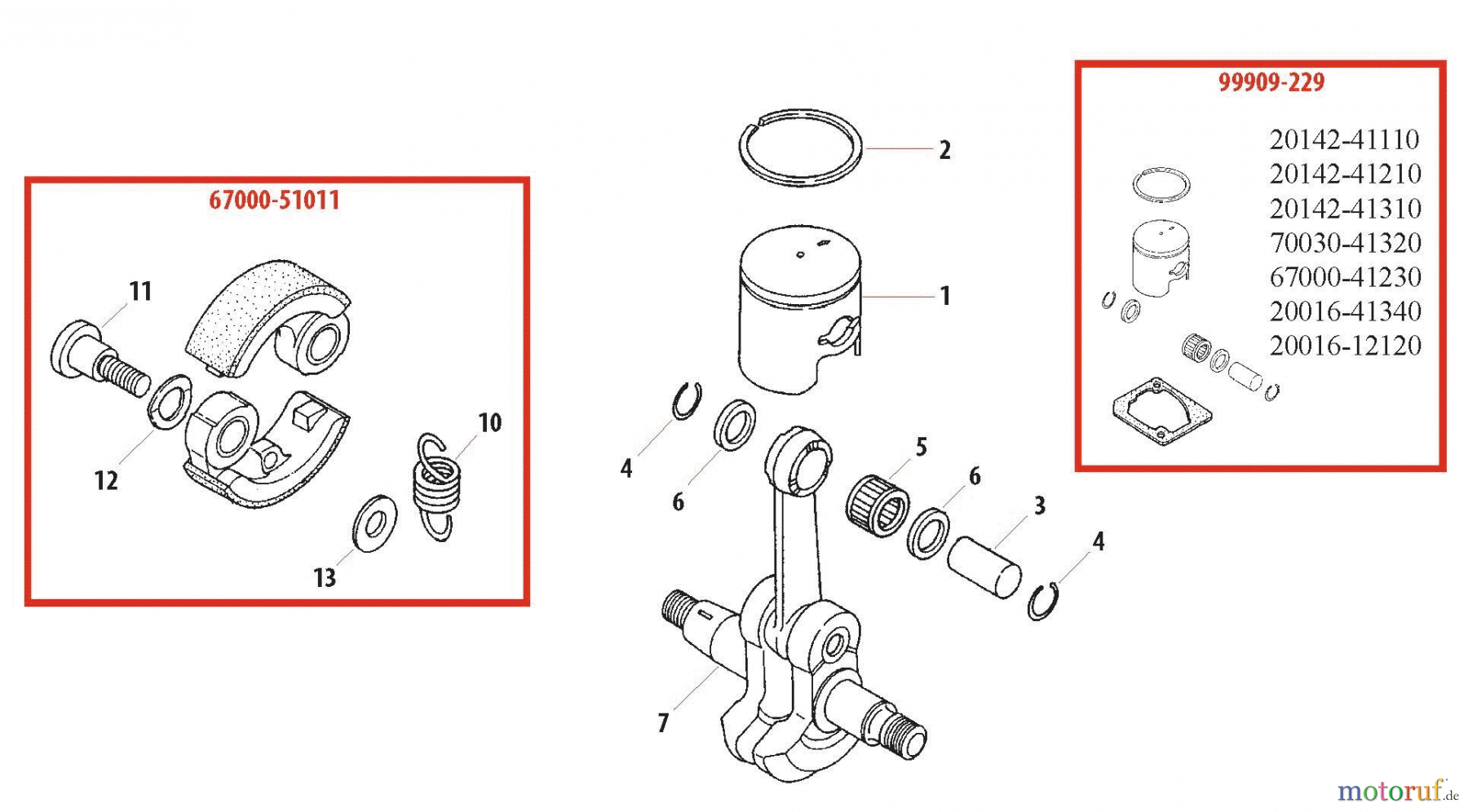 67000-51011

11

12

10

13

2

1

4

6

5

6

3

4

7

99909-229

20142-41110
20142-41210
20142-41310
70030-41320
67000-41230
20016-41340
20016-12120

motoruf.de