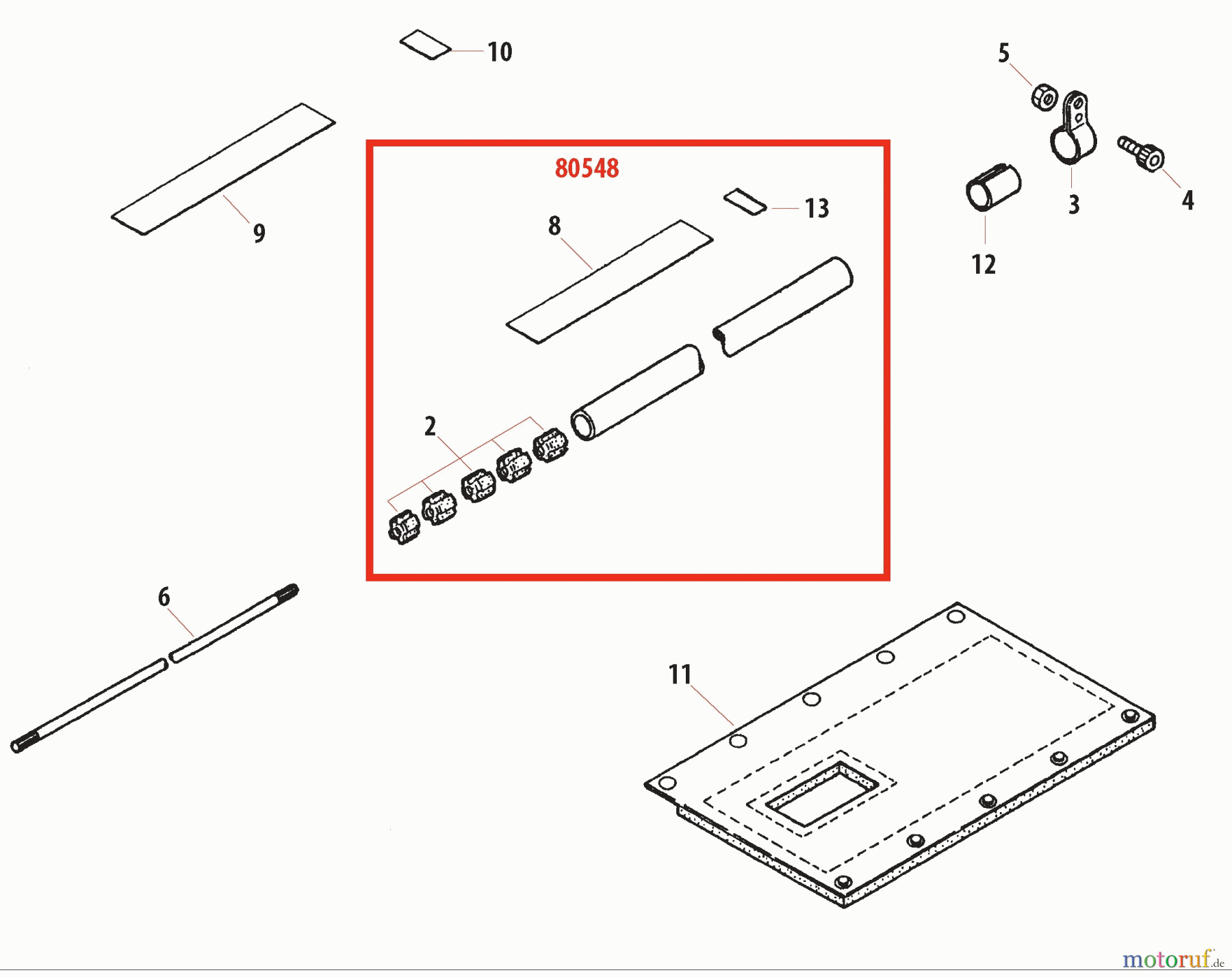 10
5
9
80548
13
8
3
4
12
2
6
11
motoruf.de