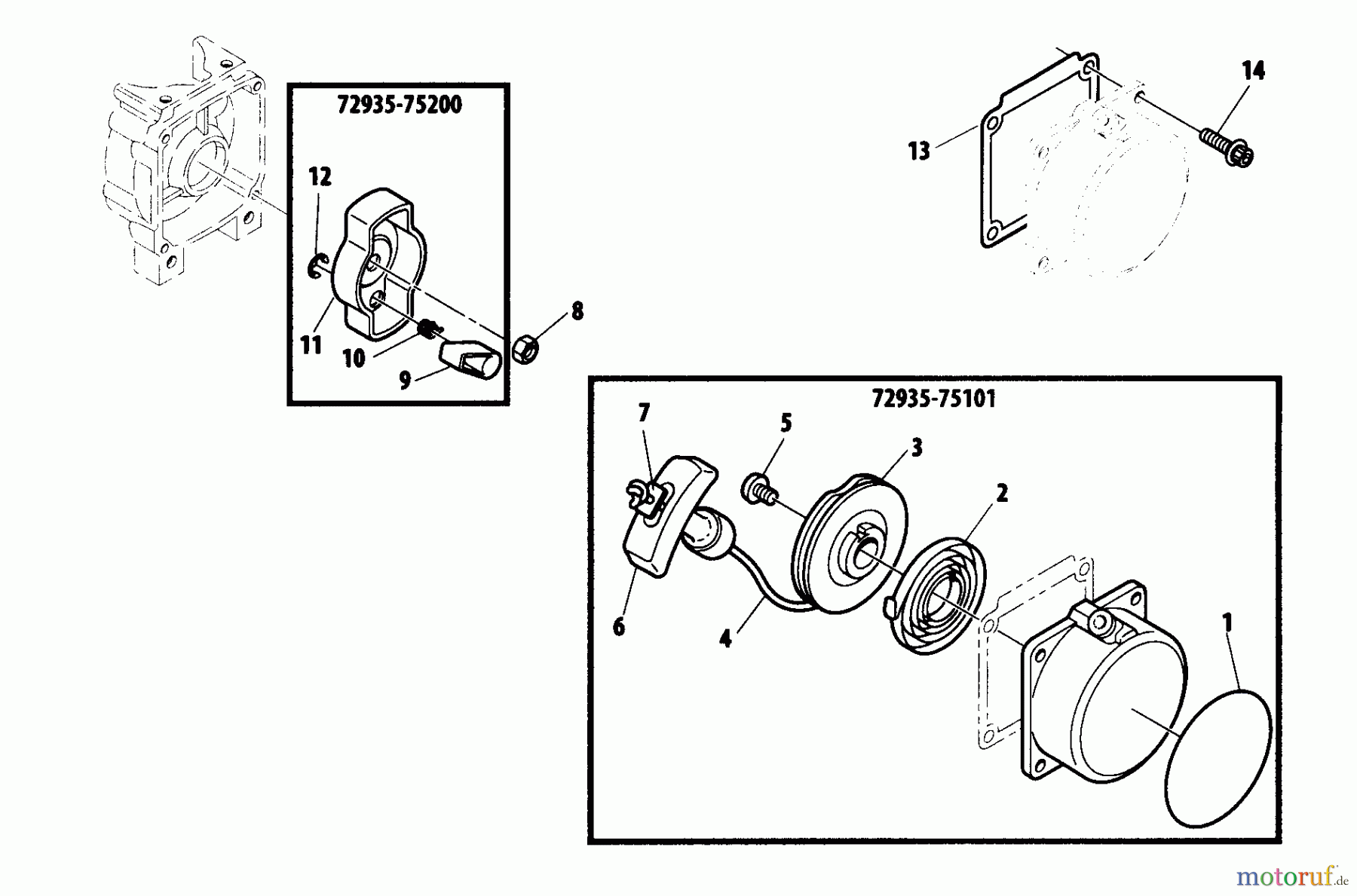 72935-75200

12

11

10

9

8

14

13

72935-75101

7

5

3

2

6

4

1

motoruf.de