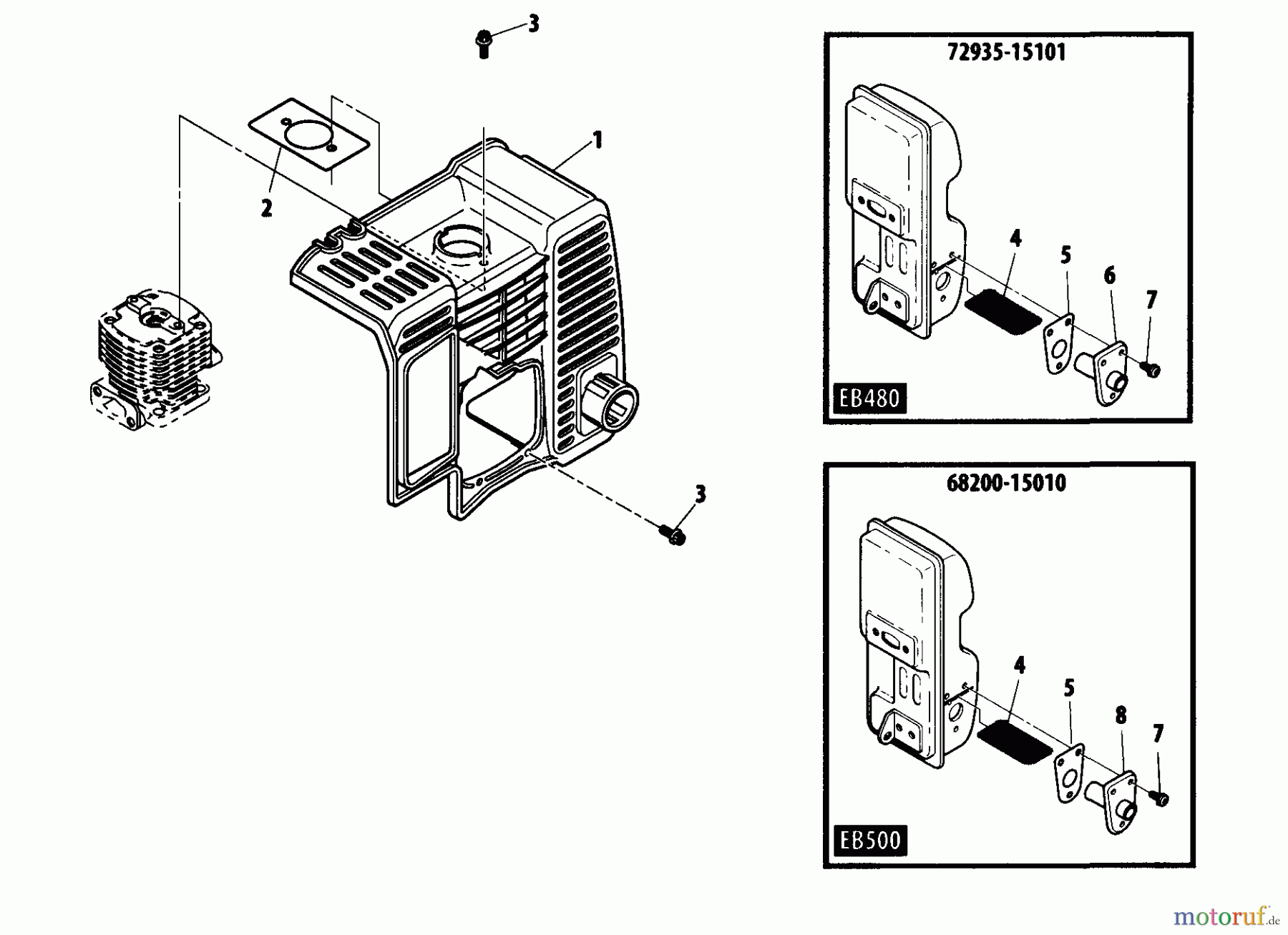 3

1

2

3

72935-15101

4

5

6

7

EB480

68200-15010

4

5

8

7

EB500

motoruf.de